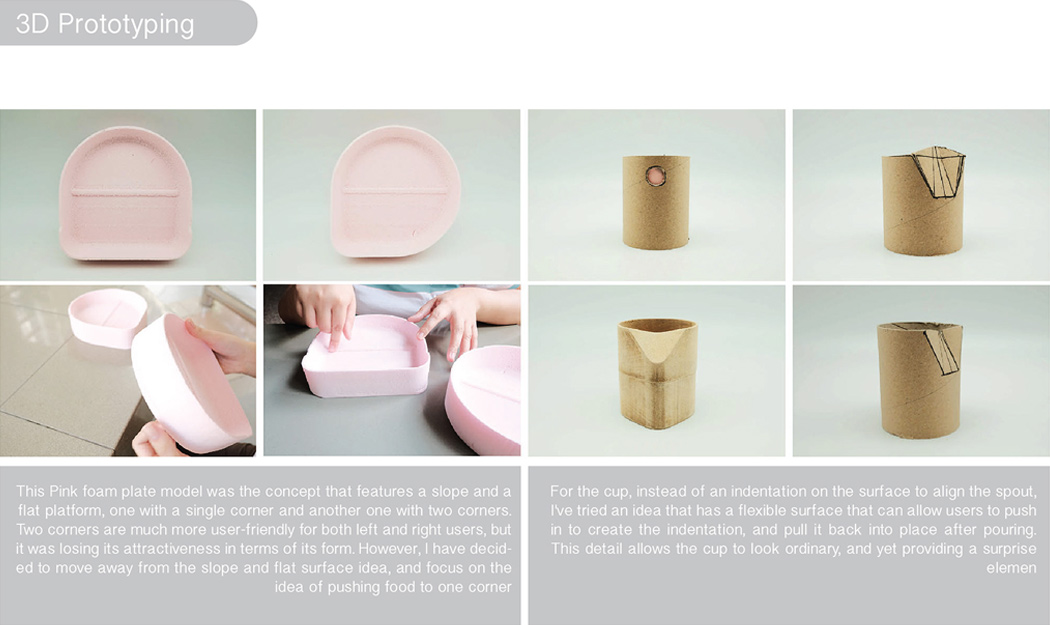 3D Prototyping

This Pink foam plate model was the concept that features a slope and a flat platform, one with a single corner and another one with two corners. Two corners are much more user-friendly for both left and right users, but it was losing its attractiveness in terms of its form. However, I have decided to move away from the slope and flat surface idea, and focus on the idea of pushing food to one corner

For the cup, instead of an indentation on the surface to align the spout, I've tried an idea that has a flexible surface that can allow users to push in to create the indentation, and pull it back into place after pouring. This detail allows the cup to look ordinary, and yet providing a surprise elemen