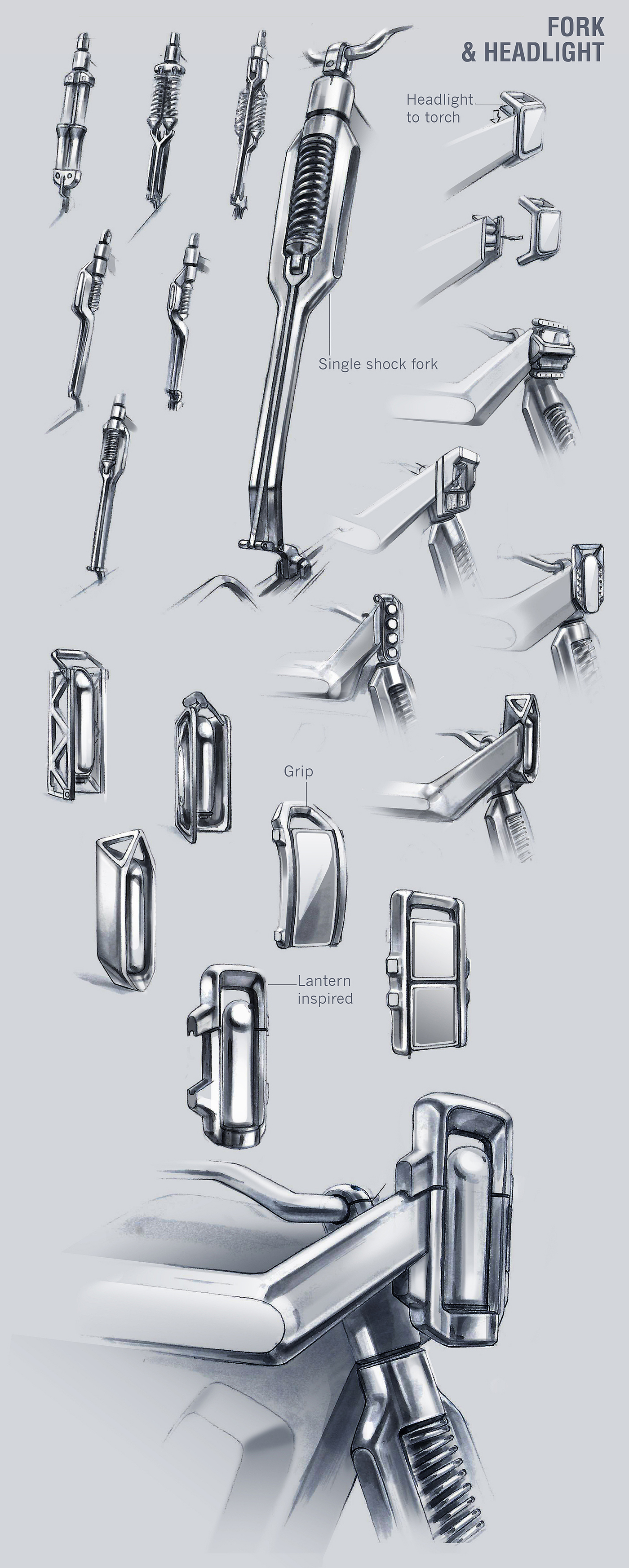 FORK
& HEADLIGHT

Headlight to torch

Single shock fork

Grip

Lantern inspired