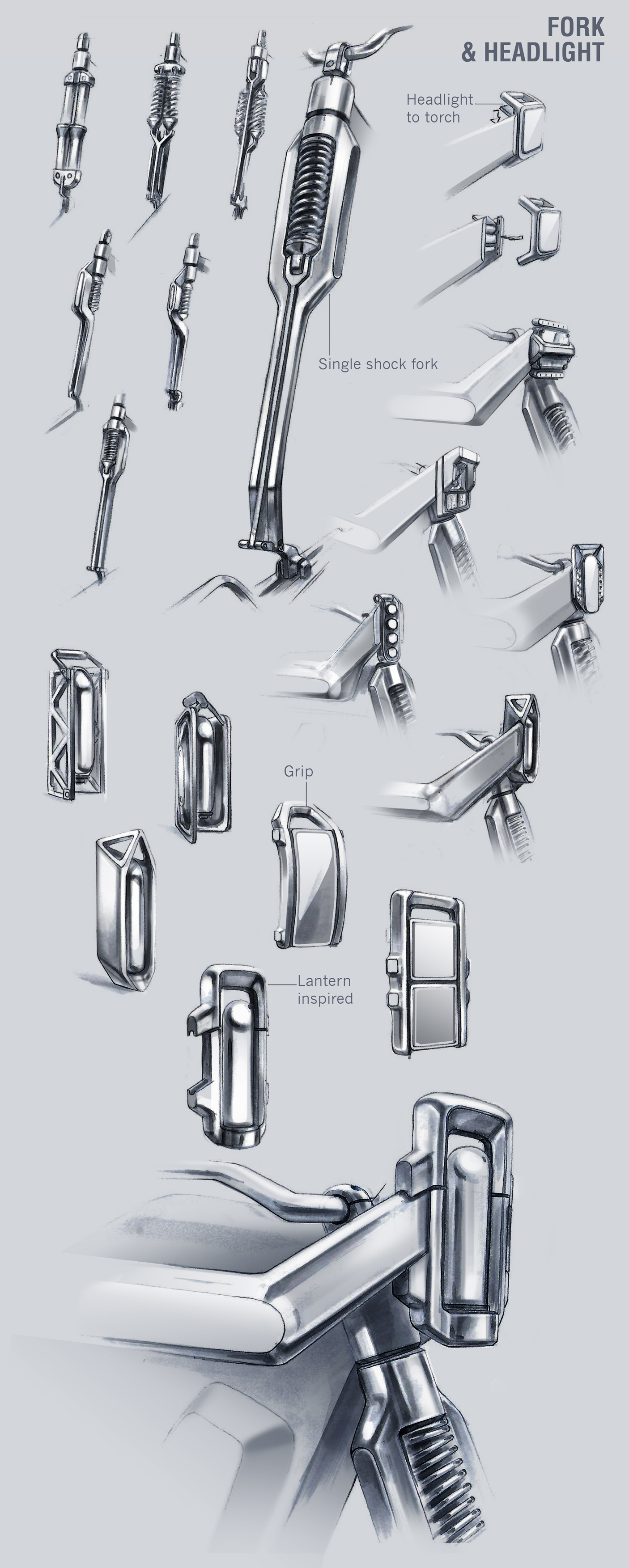 FORK
& HEADLIGHT

Headlight to torch

Single shock fork

Grip

Lantern inspired