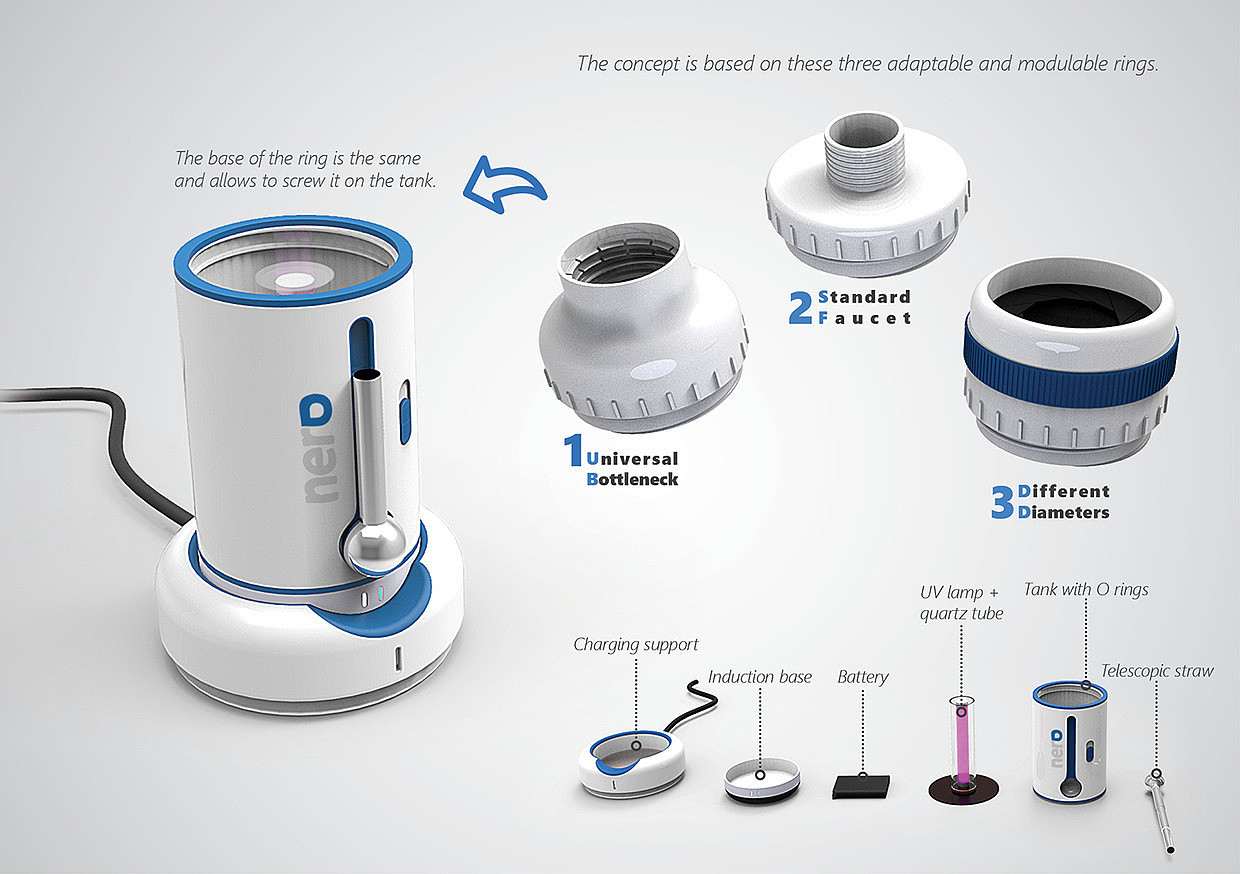 The concept is based on these three adaptable and modulable rings.

The base of the ring is the same and allows to screw it on the tank.

nerD

1 Universal Bottleneck

2 Standard Faucet

3 Different Diameters

Charging support

Induction base

Battery

UV lamp + quartz tube

Tank with O rings

Telescopic straw

nerD