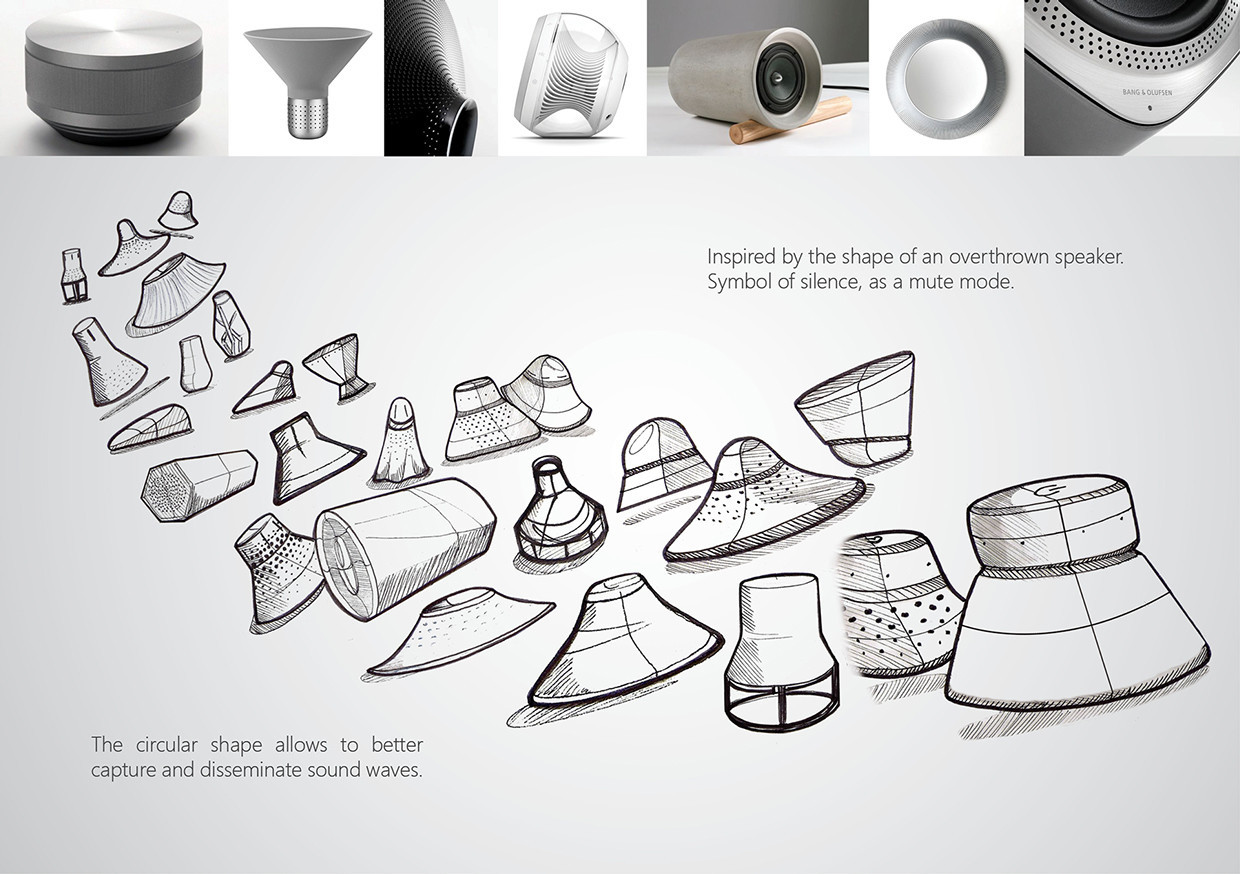 BANG & OLUFSEN

Inspired by the shape of an overthrown speaker. Symbol of silence, as a mute mode.

The circular shape allows to better capture and disseminate sound waves.