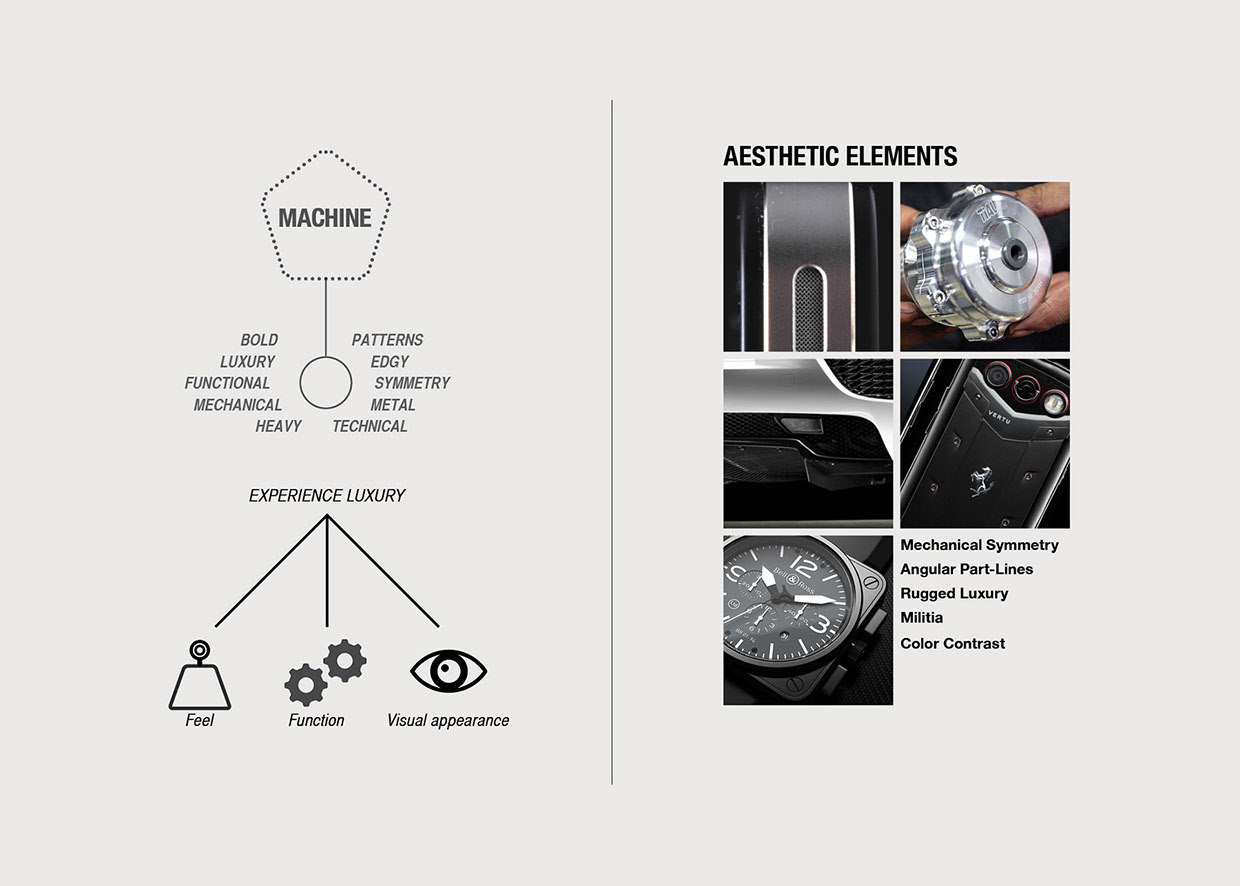 MACHINE

BOLD
LUXURY
FUNCTIONAL
MECHANICAL
HEAVY

PATTERNS
EDGY
SYMMETRY
METAL
TECHNICAL

EXPERIENCE LUXURY

Feel

Function

Visual appearance

AESTHETIC ELEMENTS

VERTU

12

3

Bell & Ross

Mechanical Symmetry
Angular Part-Lines
Rugged Luxury
Militia
Color Contrast