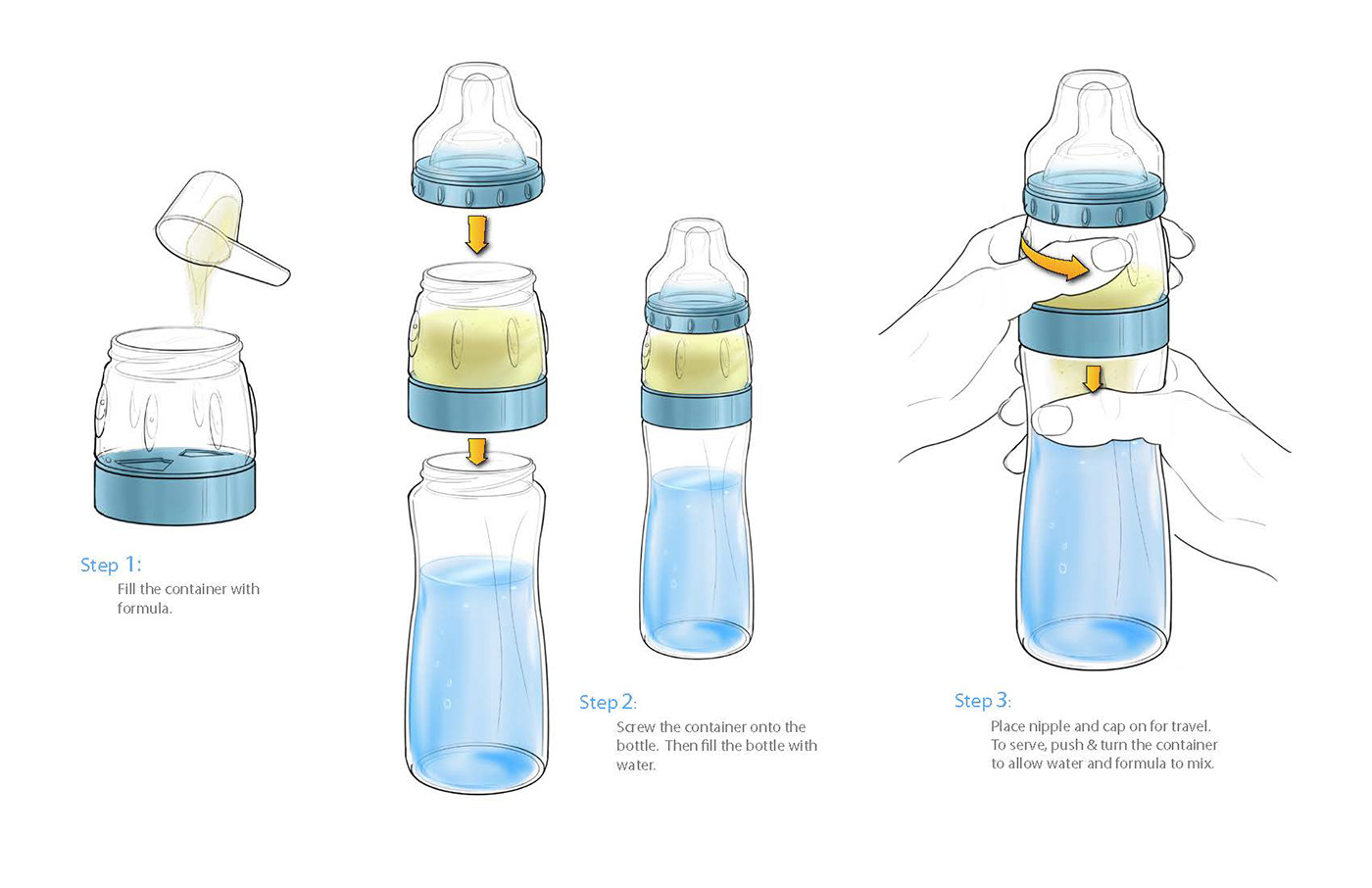 Step 1:
Fill the container with formula.

Step 2:
Screw the container onto the bottle. Then fill the bottle with water.

Step 3:
Place nipple and cap on for travel. To serve, push & turn the container to allow water and formula to mix.