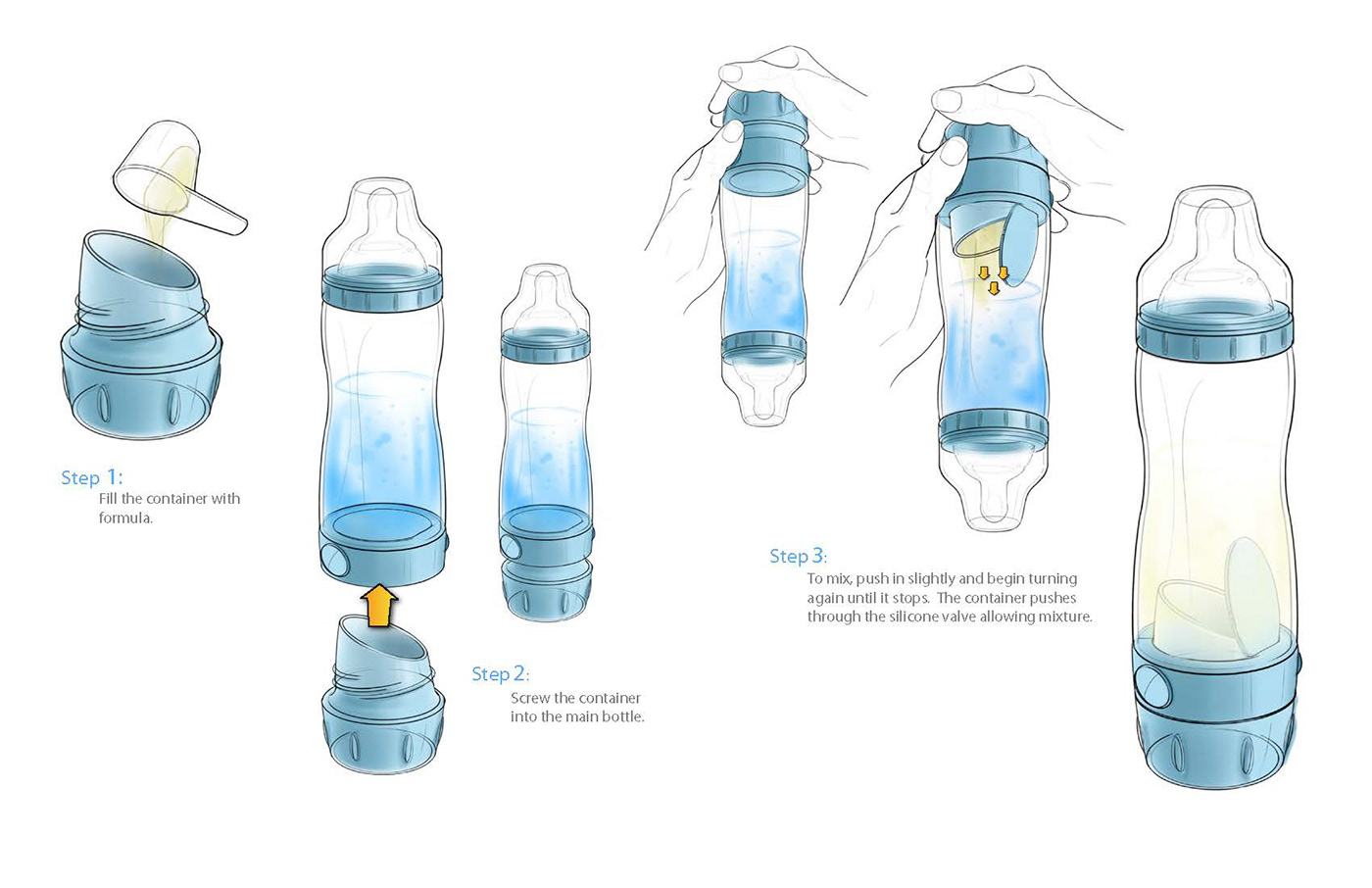 Step 1:
Fill the container with formula.

Step 2:
Screw the container into the main bottle.

Step 3:
To mix, push in slightly and begin turning again until it stops. The container pushes through the silicone valve allowing mixture.