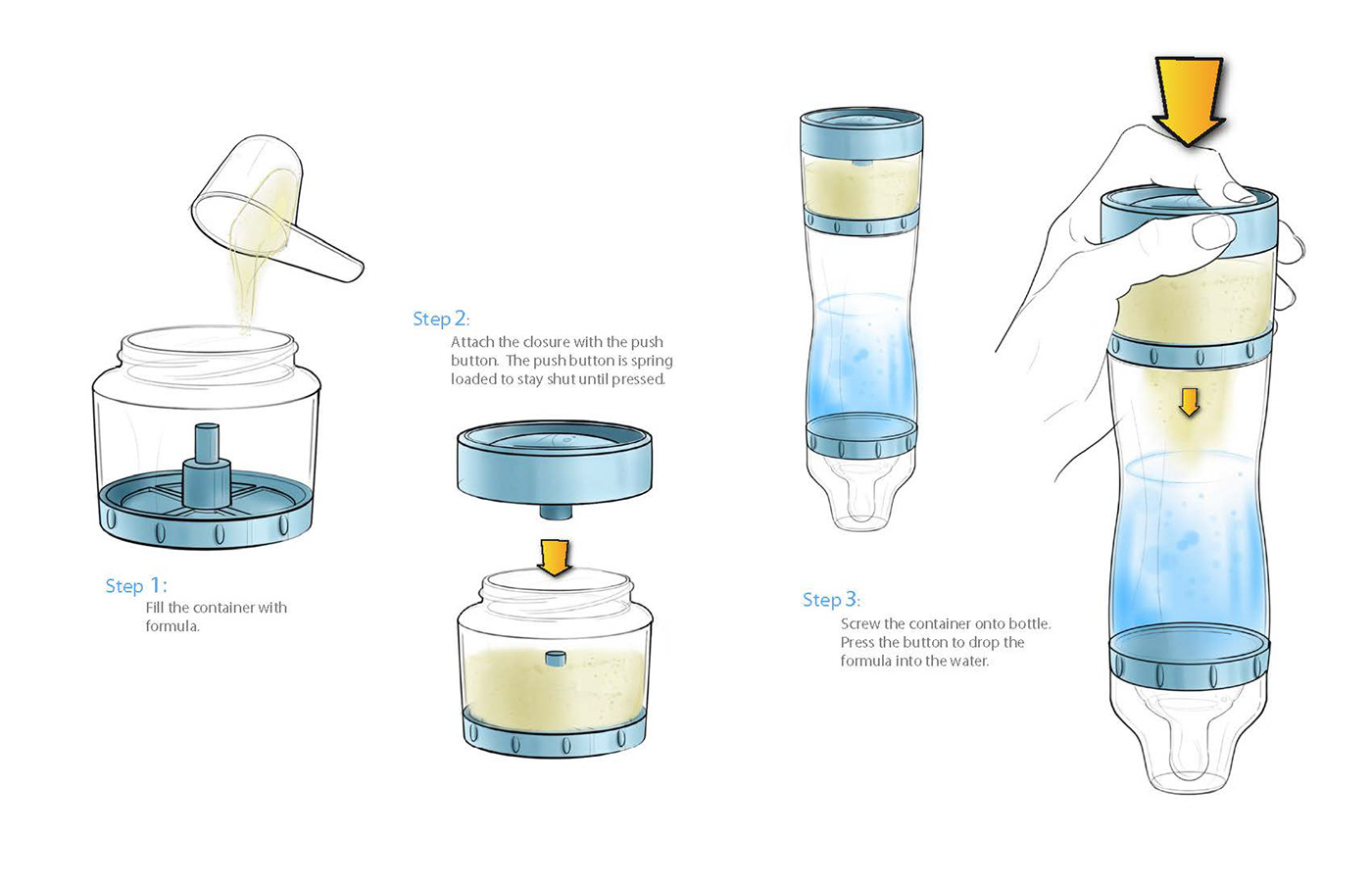 Step 1:
Fill the container with formula.

Step 2:
Attach the closure with the push button. The push button is spring loaded to stay shut until pressed.

Step 3:
Screw the container onto bottle. Press the button to drop the formula into the water.