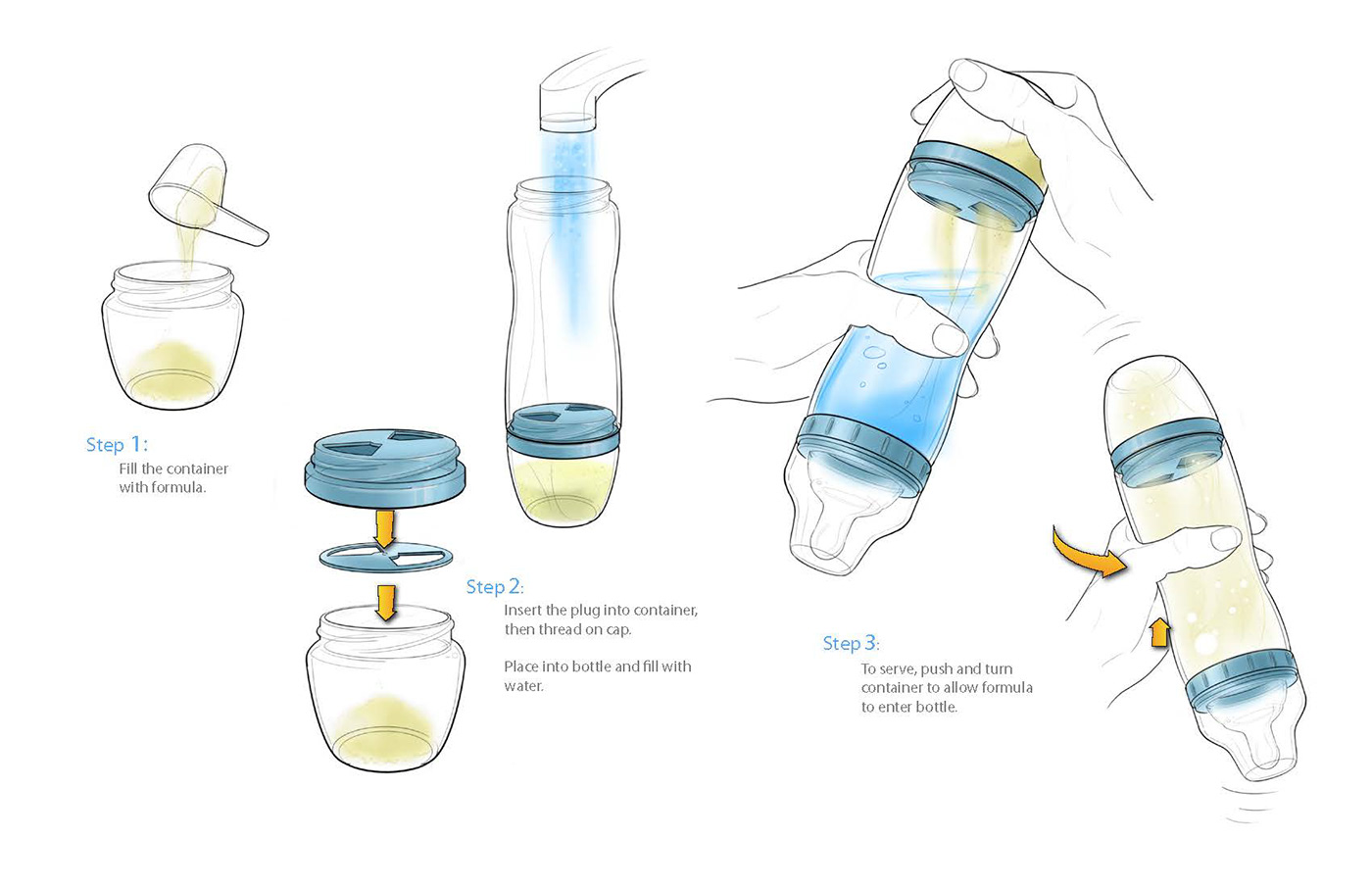 Step 1:
Fill the container with formula.

Step 2:
Insert the plug into container, then thread on cap.

Place into bottle and fill with water.

Step 3:
To serve, push and turn container to allow formula to enter bottle.