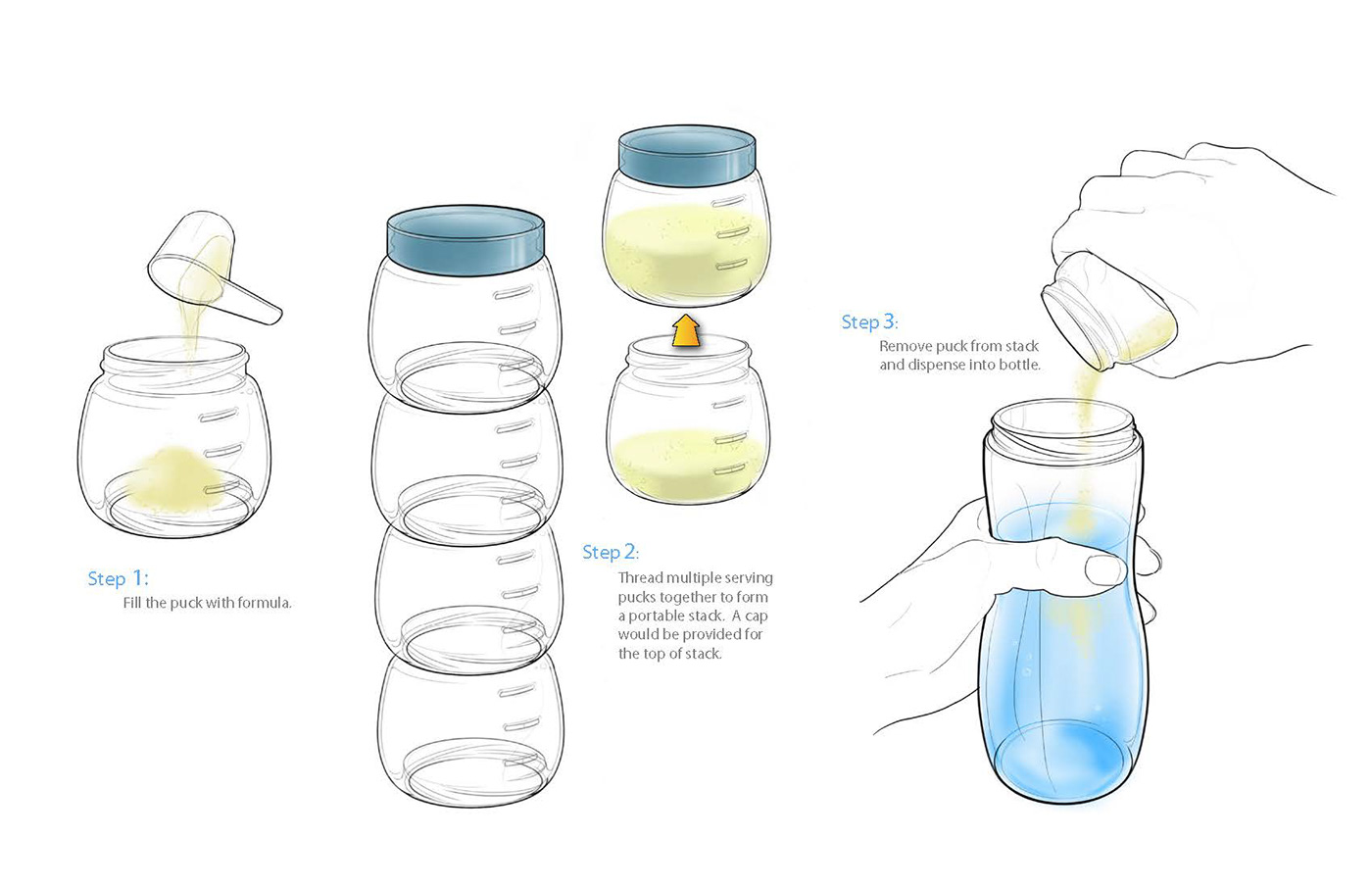 Step 1:
Fill the puck with formula.

Step 2:
Thread multiple serving pucks together to form a portable stack. A cap would be provided for the top of stack.

Step 3:
Remove puck from stack and dispense into bottle.