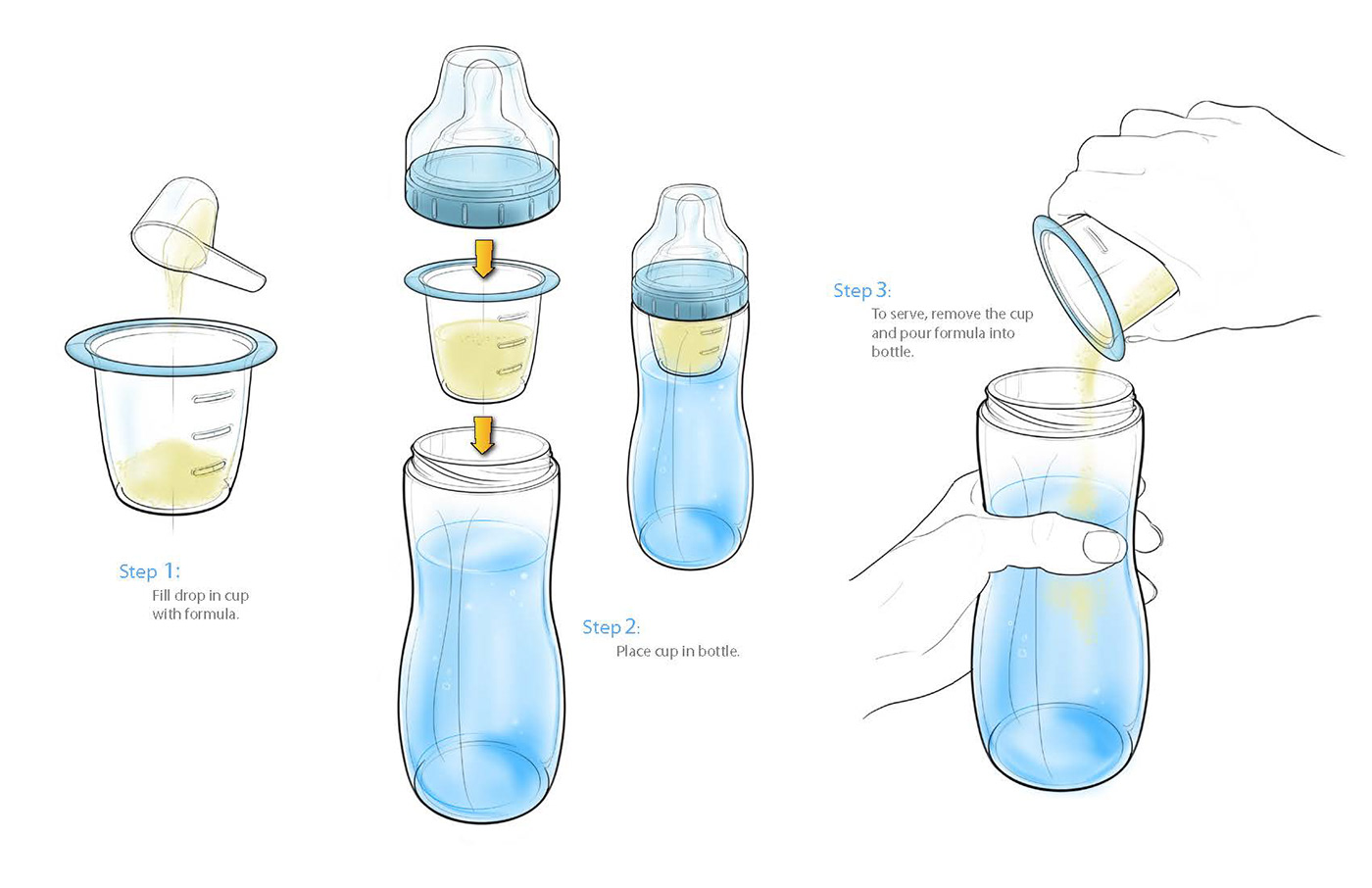 Step 1:
Fill drop in cup with formula.

Step 2:
Place cup in bottle.

Step 3:
To serve, remove the cup and pour formula into bottle.