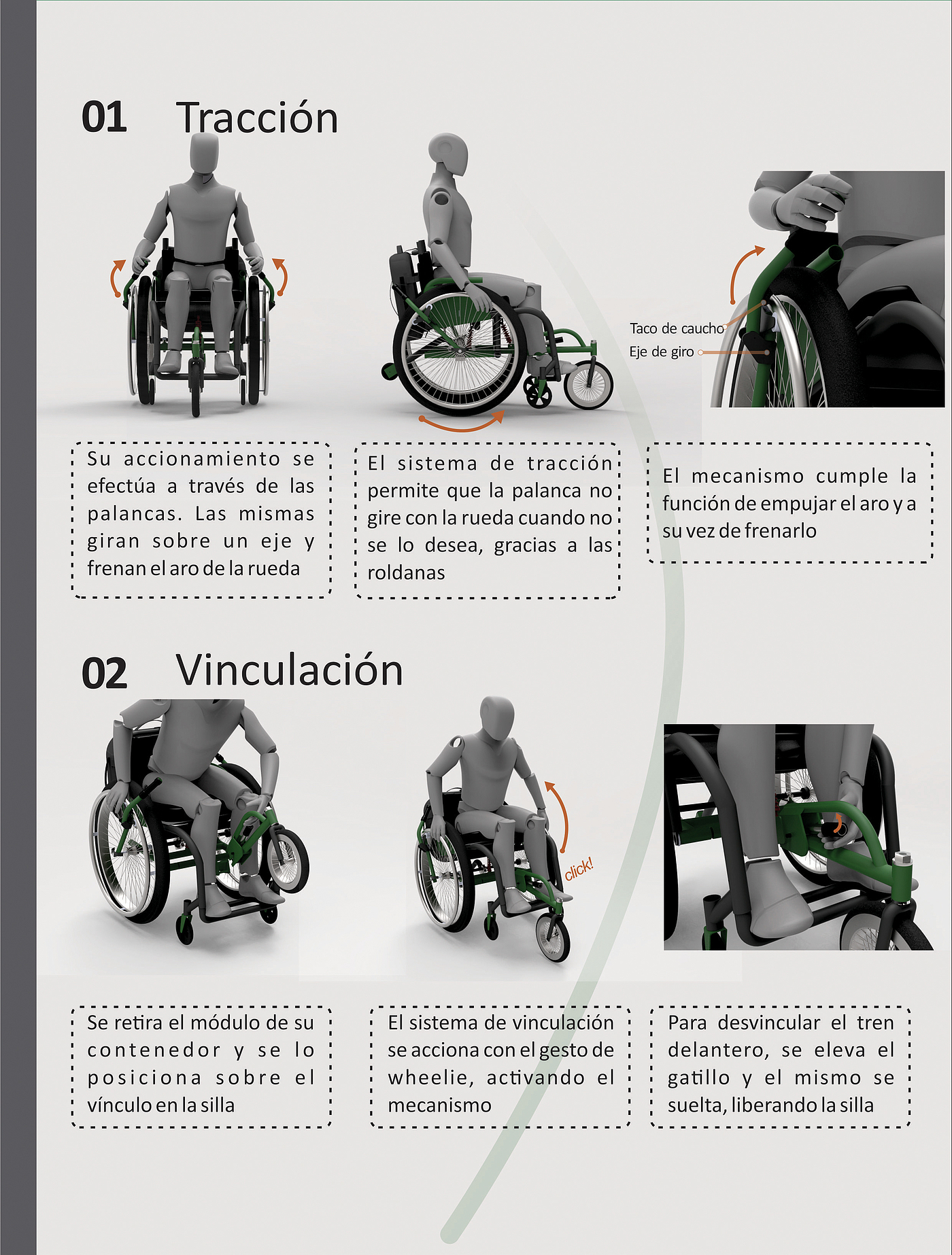 01 Tracción

Taco de caucho

Eje de giro

Su accionamiento se efectúa a través de las palancas. Las mismas giran sobre un eje y frenan el aro de la rueda

El sistema de tracción permite que la palanca no gire con la rueda cuando no se lo desea, gracias a las roldanas

El mecanismo cumple la función de empujar el aro y a su vez de frenarlo

02 Vinculación

click!

Se retira el módulo de su contenedor y se lo posiciona sobre el vínculo en la silla

El sistema de vinculación se acciona con el gesto de wheelie, activando el mecanismo

Para desvincular el tren delantero, se eleva el gatillo y el mismo se suelta, liberando la silla