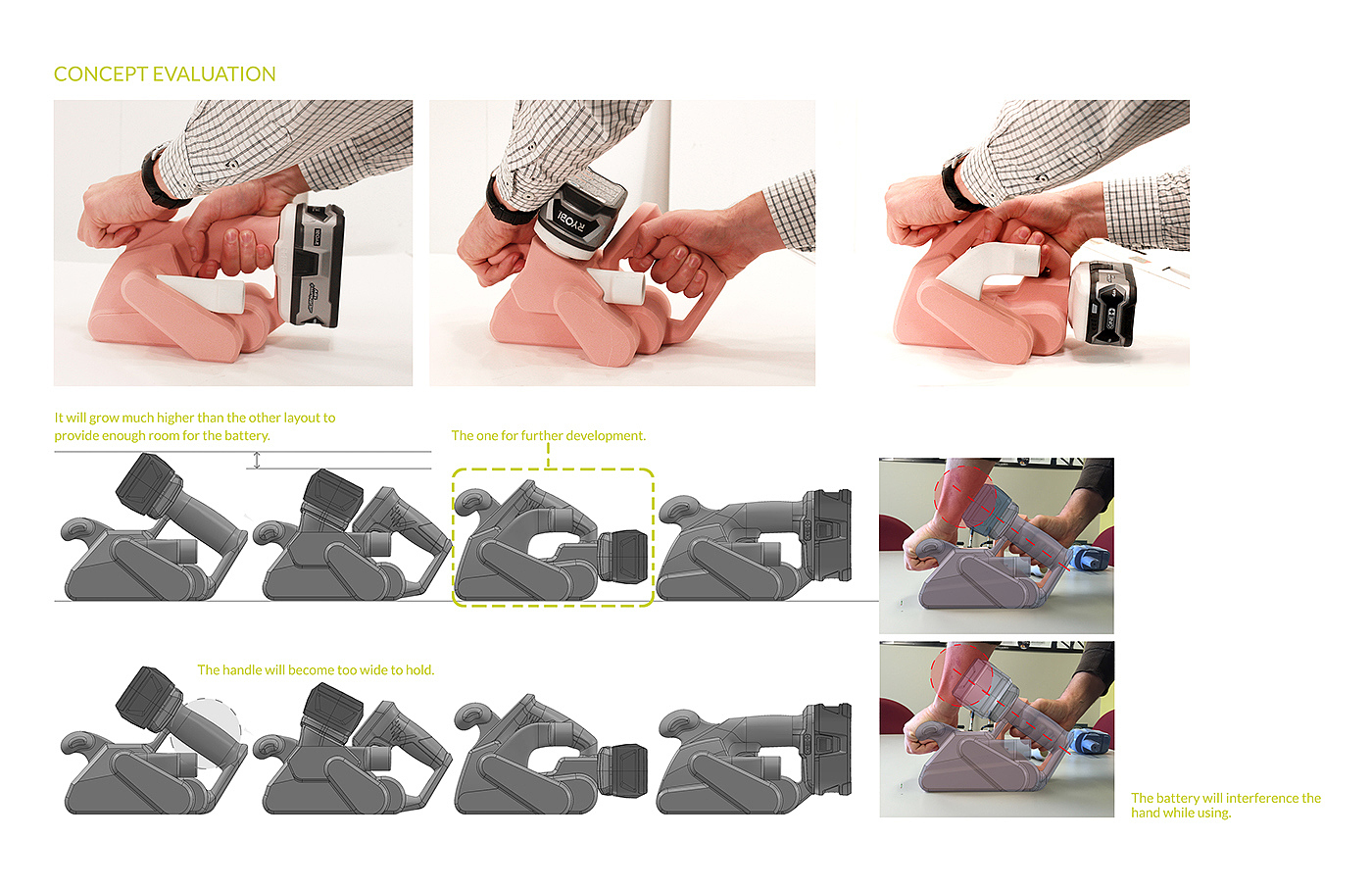 CONCEPT EVALUATION

RYOBI

It will grow much higher than the other layout to provide enough room for the battery.

The one for further development.

The handle will become too wide to hold.

The battery will interference the hand while using.