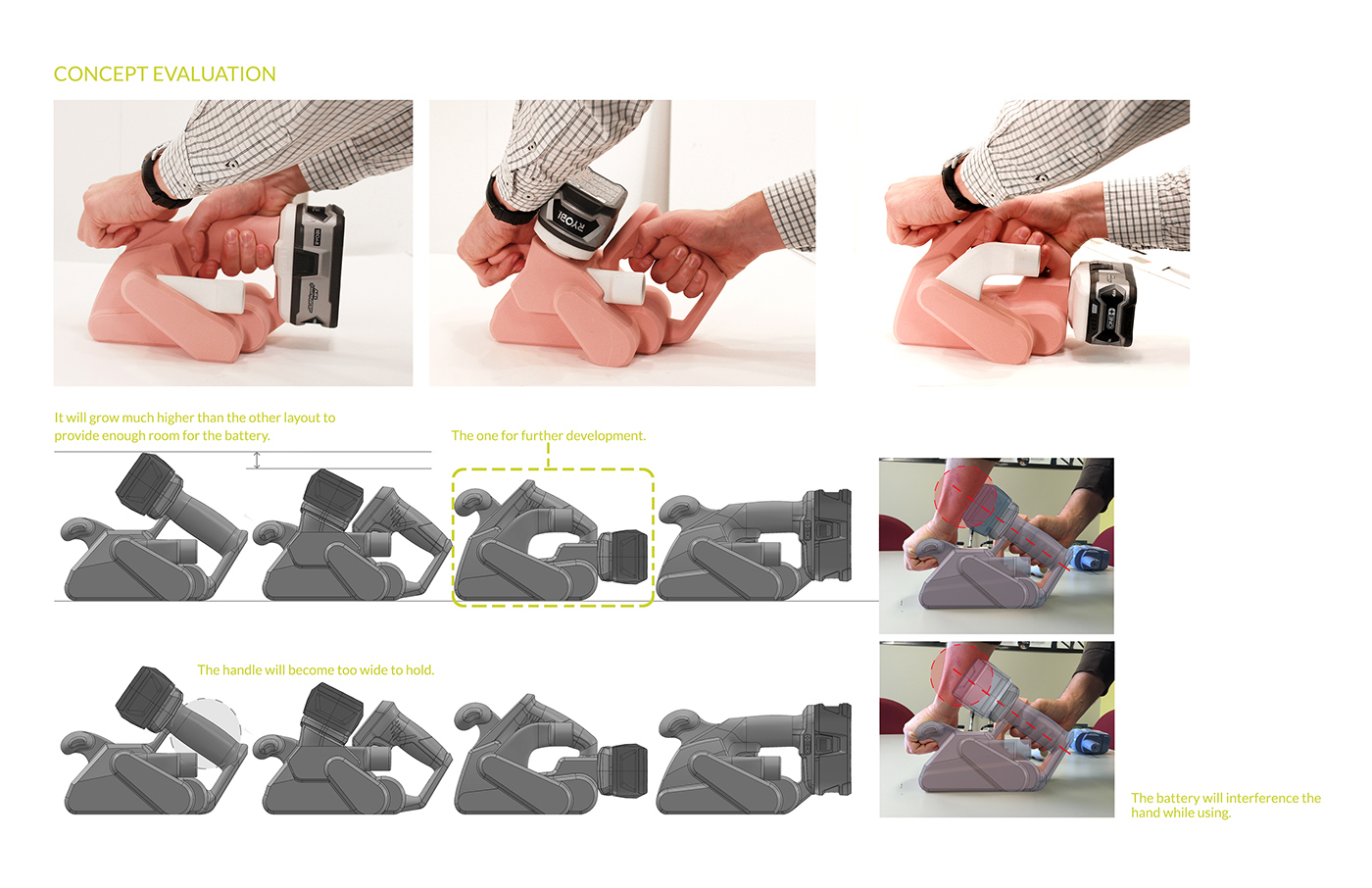 CONCEPT EVALUATION

RYOBI

It will grow much higher than the other layout to provide enough room for the battery.

The one for further development.

The handle will become too wide to hold.

The battery will interference the hand while using.