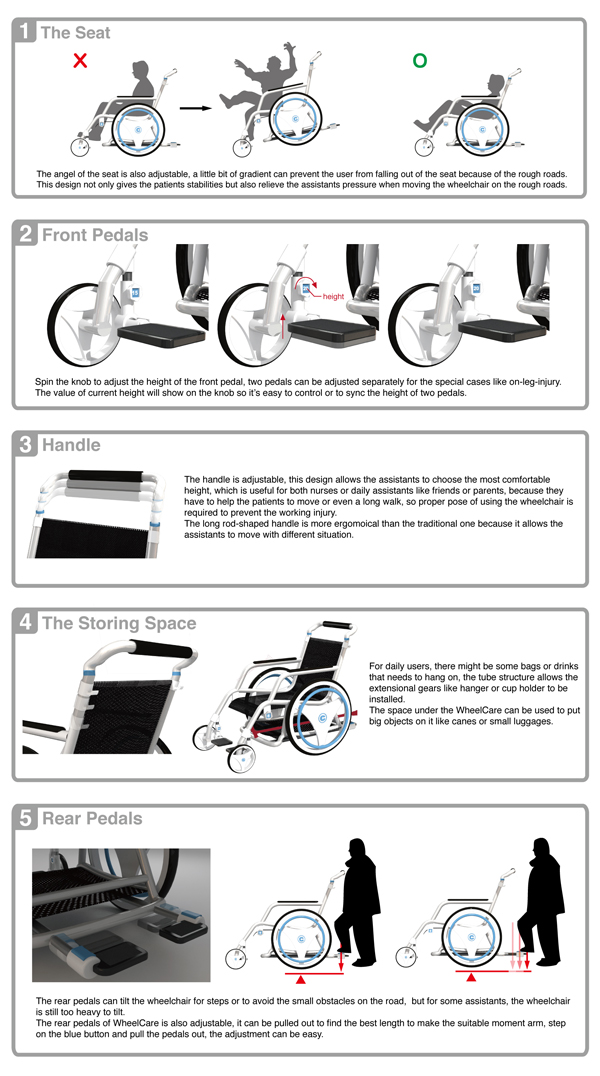 1 The Seat

X

O

The angel of the seat is also adjustable, a little bit of gradient can prevent the user from falling out of the seat because of the rough roads. This design not only gives the patients stabilities but also relieve the assistants pressure when moving the wheelchair on the rough roads.

2 Front Pedals

height

Spin the knob to adjust the height of the front pedal, two pedals can be adjusted separately for the special cases like on-leg-injury. The value of current height will show on the knob so it's easy to control or to sync the height of two pedals.

3 Handle

The handle is adjustable, this design allows the assistants to choose the most comfortable height, which is useful for both nurses or daily assistants like friends or parents, because they have to help the patients to move or even a long walk, so proper pose of using the wheelchair is required to prevent the working injury.
The long rod-shaped handle is more ergomoical than the traditional one because it allows the assistants to move with different situation.

4 The Storing Space

For daily users, there might be some bags or drinks that needs to hang on, the tube structure allows the extensional gears like hanger or cup holder to be installed.
The space under the WheelCare can be used to put big objects on it like canes or small luggages.

5 Rear Pedals

The rear pedals can tilt the wheelchair for steps or to avoid the small obstacles on the road, but for some assistants, the wheelchair is still too heavy to tilt.
The rear pedals of WheelCare is also adjustable, it can be pulled out to find the best length to make the suitable moment arm, step on the blue button and pull the pedals out, the adjustment can be easy.