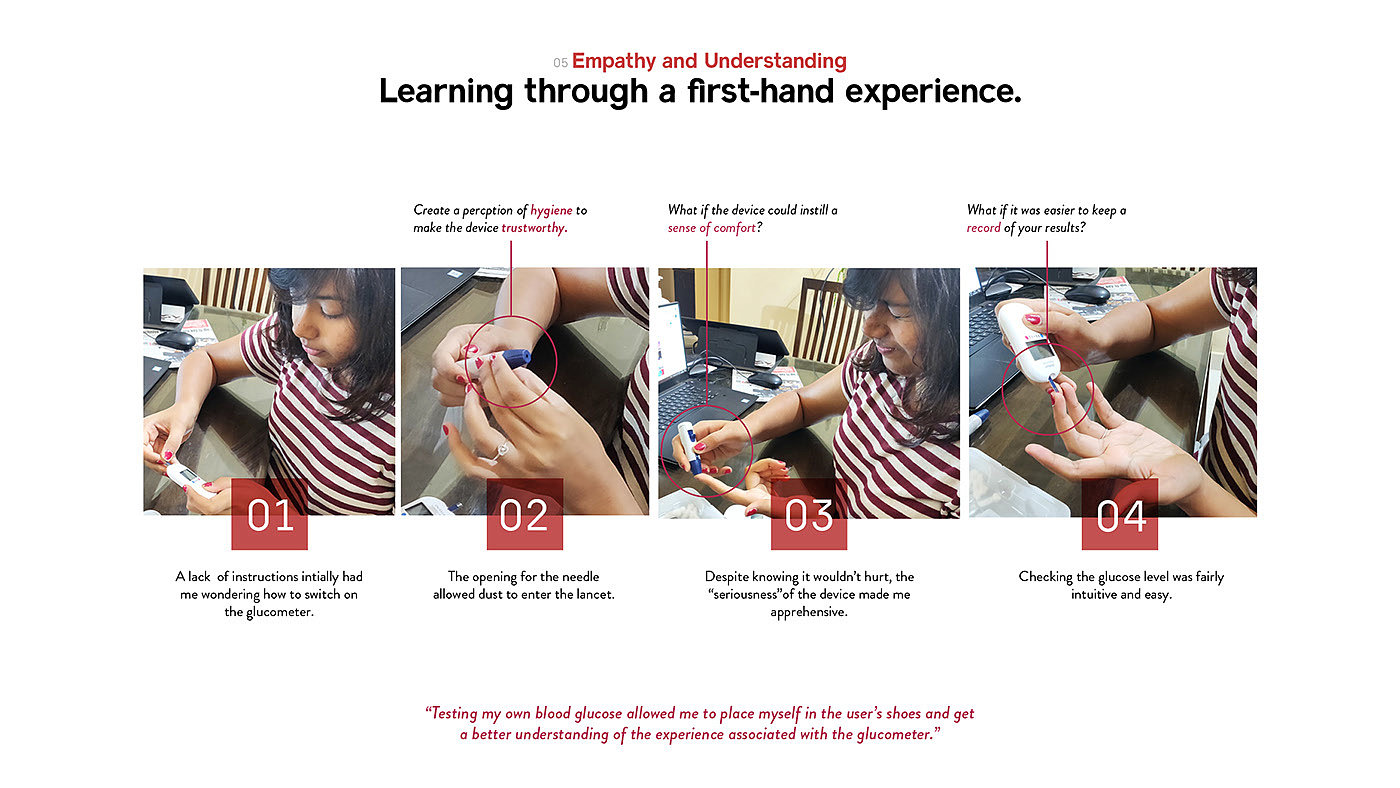 05 Empathy and Understanding
Learning through a first-hand experience.

Create a percption of hygiene to make the device trustworthy.

What if the device could instill a sense of comfort?

What if it was easier to keep a record of your results?

01

A lack of instructions intially had me wondering how to switch on the glucometer.

02

The opening for the needle allowed dust to enter the lancet.

03

Despite knowing it wouldn't hurt, the "seriousness"of the device made me apprehensive.

04

Checking the glucose level was fairly intuitive and easy.

"Testing my own blood glucose allowed me to place myself in the user's shoes and get a better understanding of the experience associated with the glucometer."