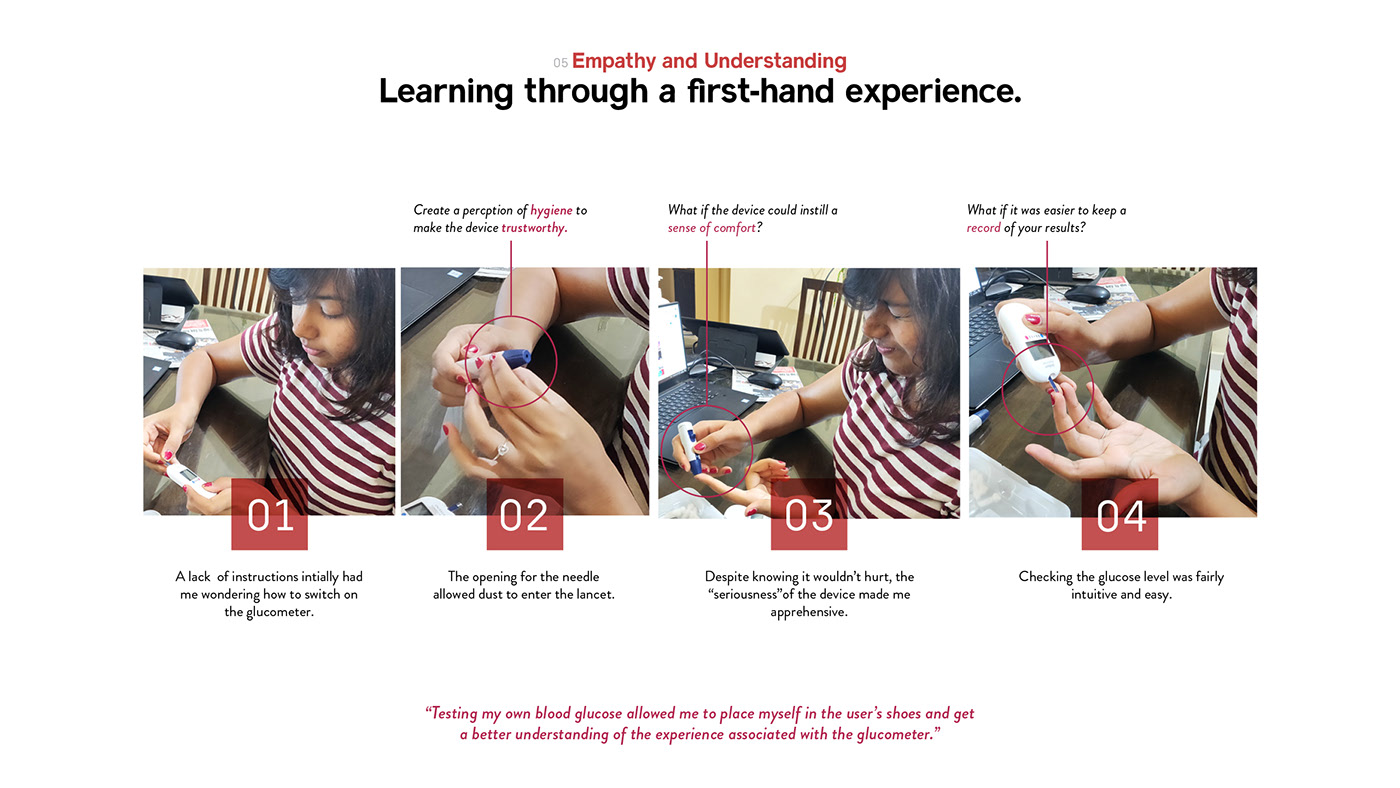 05 Empathy and Understanding
Learning through a first-hand experience.

Create a percption of hygiene to make the device trustworthy.

What if the device could instill a sense of comfort?

What if it was easier to keep a record of your results?

01

A lack of instructions intially had me wondering how to switch on the glucometer.

02

The opening for the needle allowed dust to enter the lancet.

03

Despite knowing it wouldn't hurt, the "seriousness"of the device made me apprehensive.

04

Checking the glucose level was fairly intuitive and easy.

"Testing my own blood glucose allowed me to place myself in the user's shoes and get a better understanding of the experience associated with the glucometer."