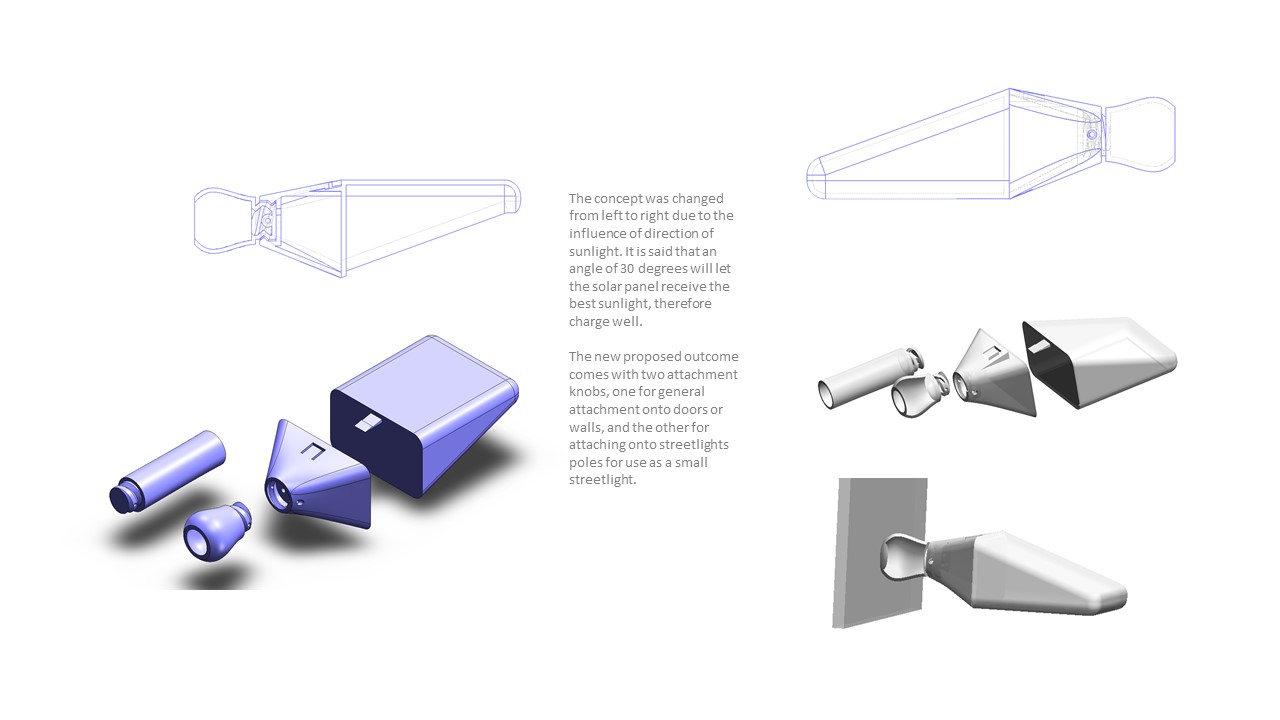 The concept was changed from left to right due to the influence of direction of sunlight. It is said that an angle of 30 degrees will let the solar panel receive the best sunlight, therefore charge well.

The new proposed outcome comes with two attachment knobs, one for general attachment onto doors or walls, and the other for attaching onto streetlights poles for use as a small streetlight.