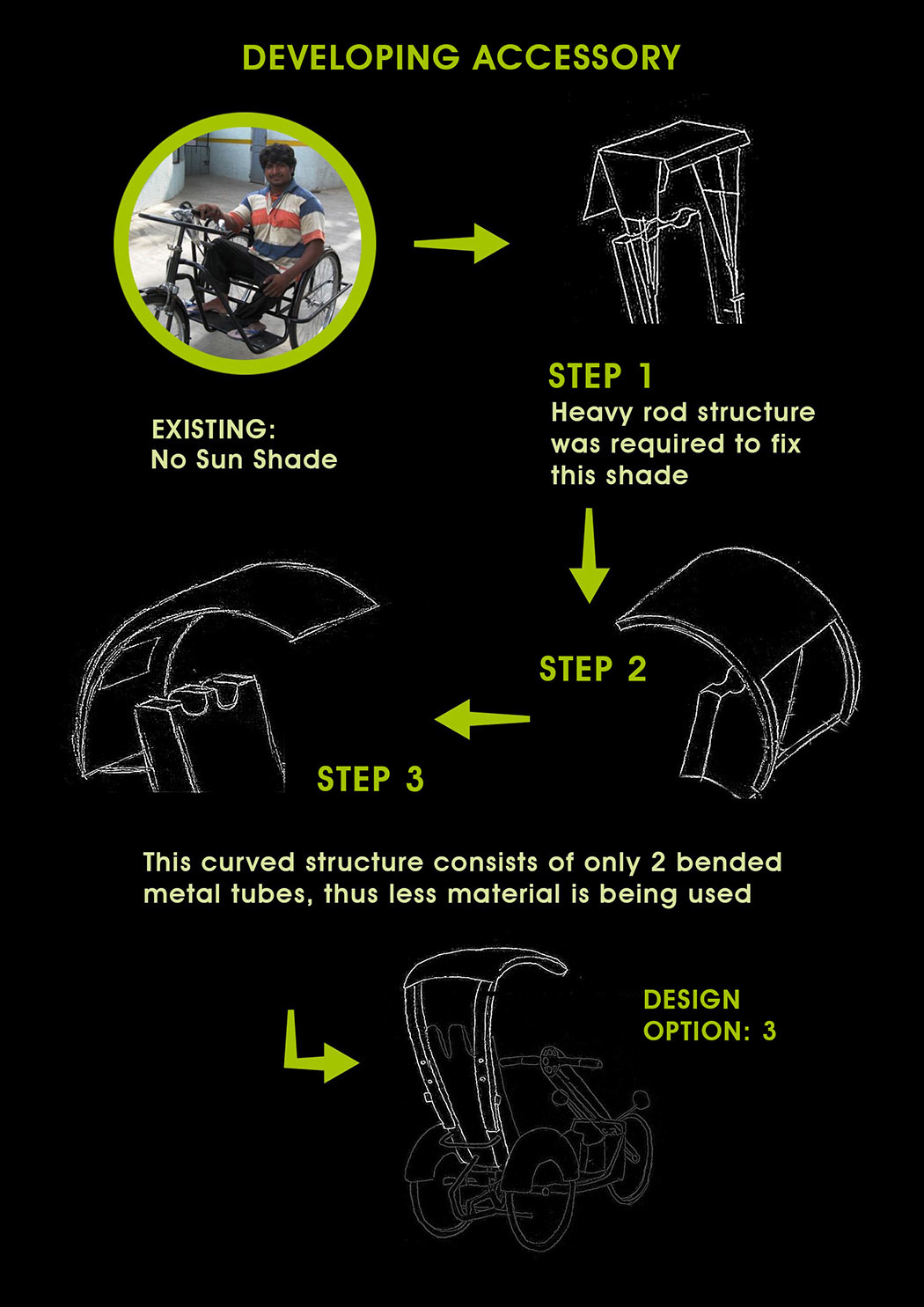 DEVELOPING ACCESSORY

EXISTING:
No Sun Shade

STEP 1
Heavy rod structure was required to fix this shade

STEP 2

STEP 3

This curved structure consists of only 2 bended metal tubes, thus less material is being used

DESIGN
OPTION: 3