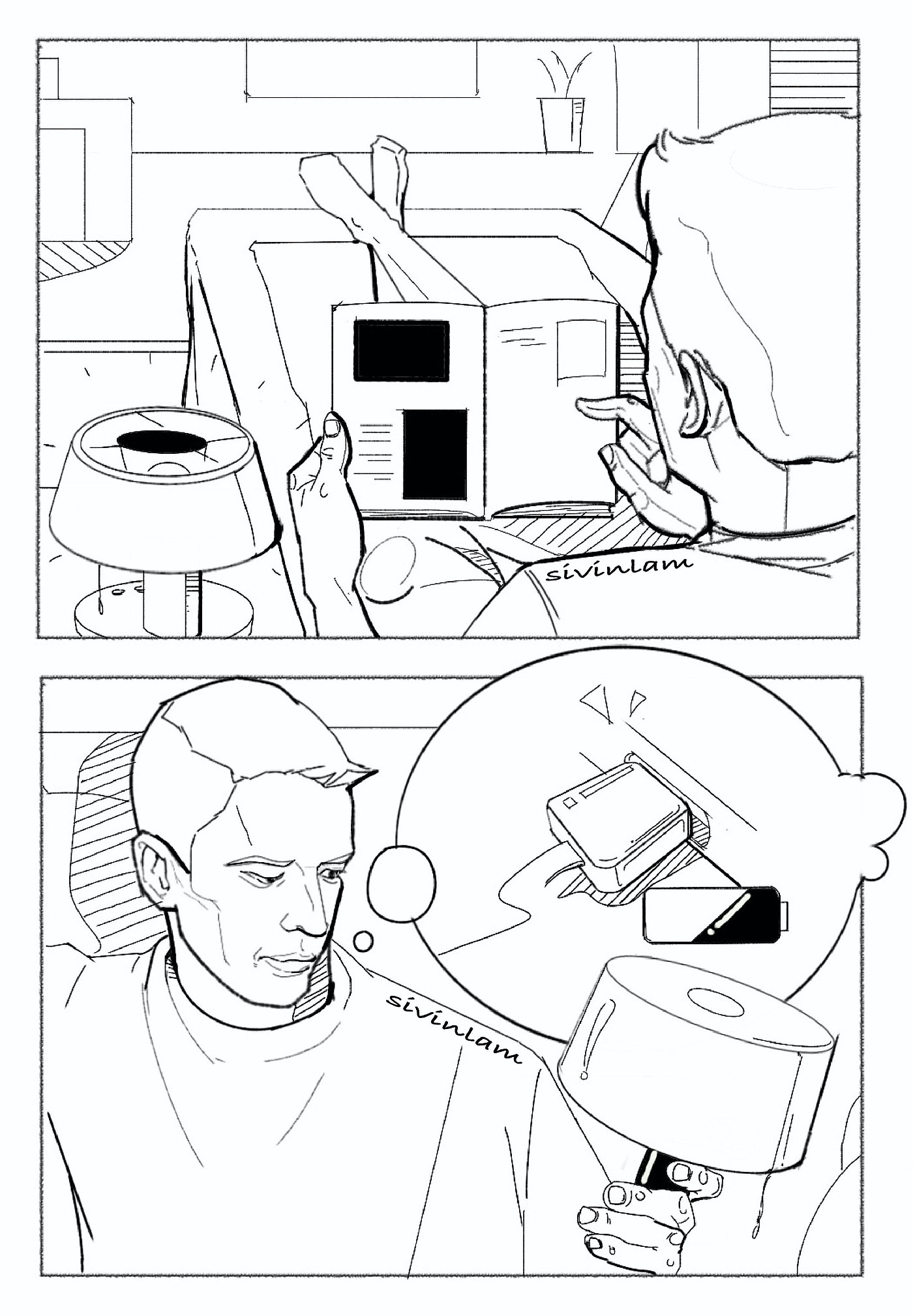 sivinlam

sivinlam