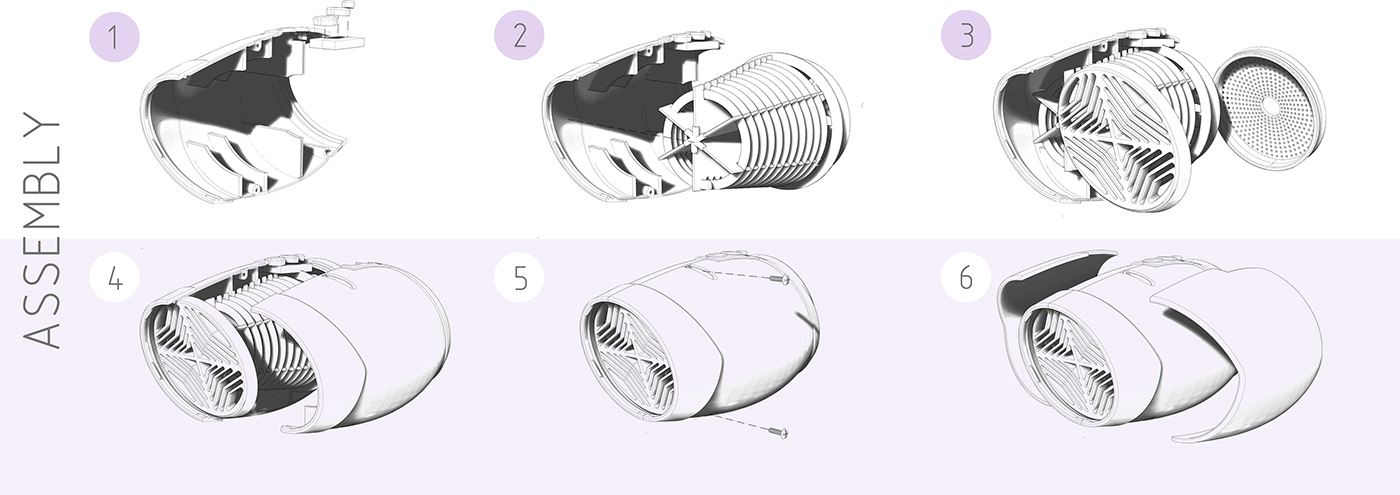 ASSEMBLY

1

2

3

4

5

6