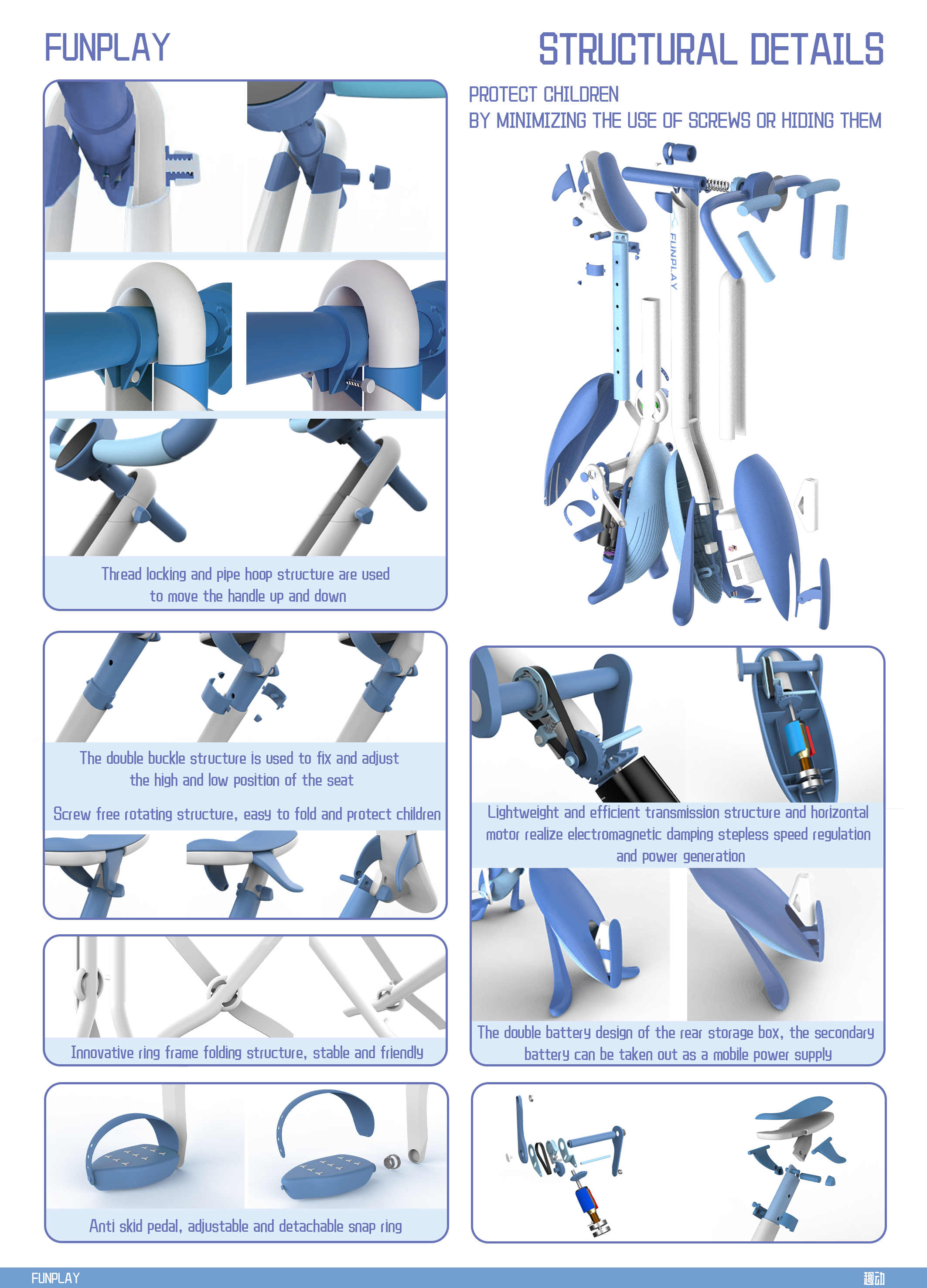 FUNPLAY

STRUCTURAL DETAILS

PROTECT CHILDREN
BY MINIMIZING THE USE OF SCREWS OR HIDING THEM

FUNPLAY

Thread locking and pipe hoop structure are used to move the handle up and down

The double buckle structure is used to fix and adjust the high and low position of the seat

Screw free rotating structure, easy to fold and protect children

Innovative ring frame folding structure, stable and friendly

Anti skid pedal, adjustable and detachable snap ring

Lightweight and efficient transmission structure and horizontal motor realize electromagnetic damping stepless speed regulation and power generation

The double battery design of the rear storage box, the secondary battery can be taken out as a mobile power supply

FUNPLAY

趣动