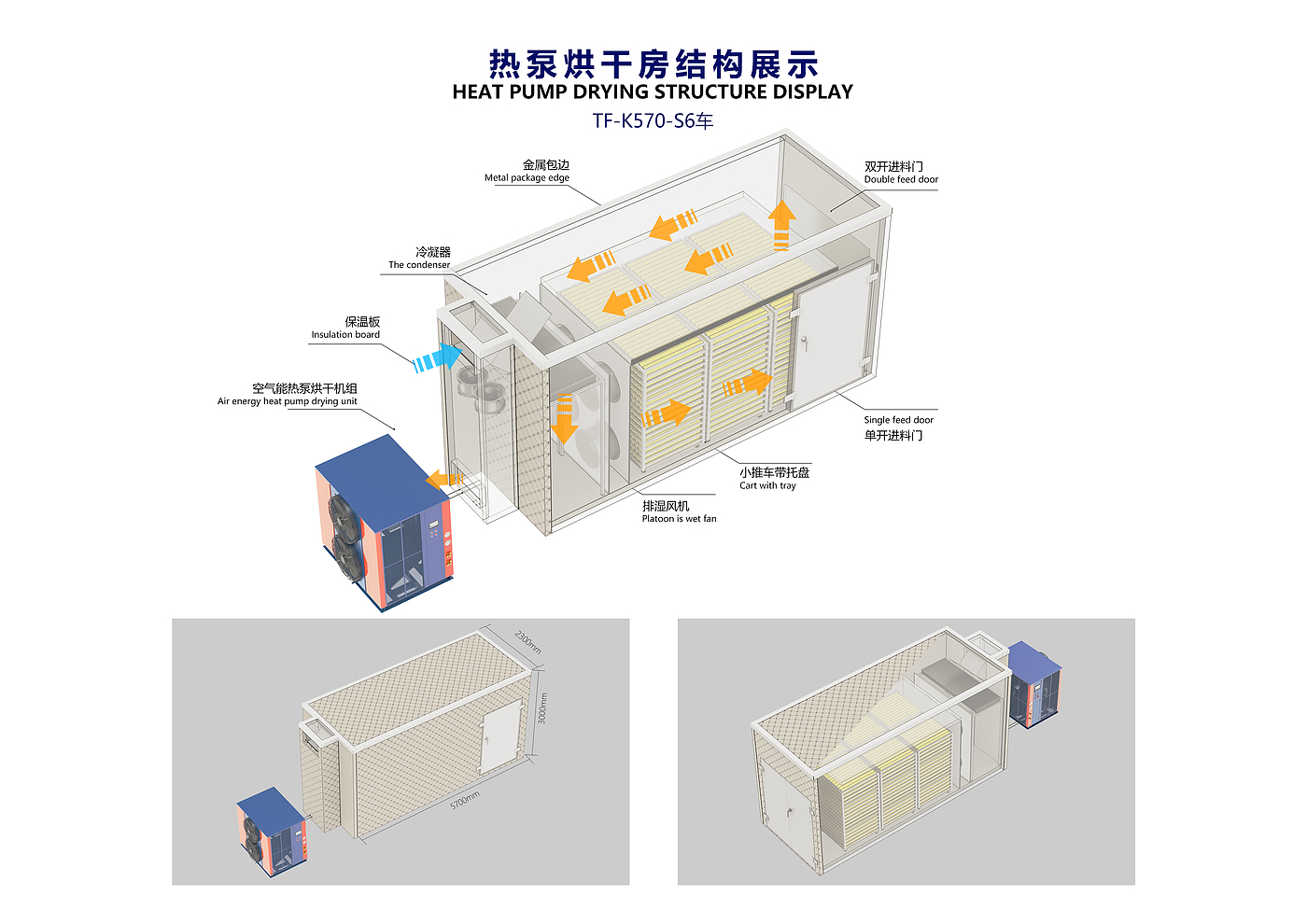 热泵烘干房结构展示
HEAT PUMP DRYING STRUCTURE DISPLAY
TF-K570-S6车

金属包边
Metal package edge

双开进料门
Double feed door

冷凝器
The condenser

保温板
Insulation board

空气能热泵烘干机组
Air energy heat pump drying unit

Single feed door
单开进料门

小推车带托盘
Cart with tray

排湿风机
Platoon is wet fan

2300mm
3000mm
5700mm