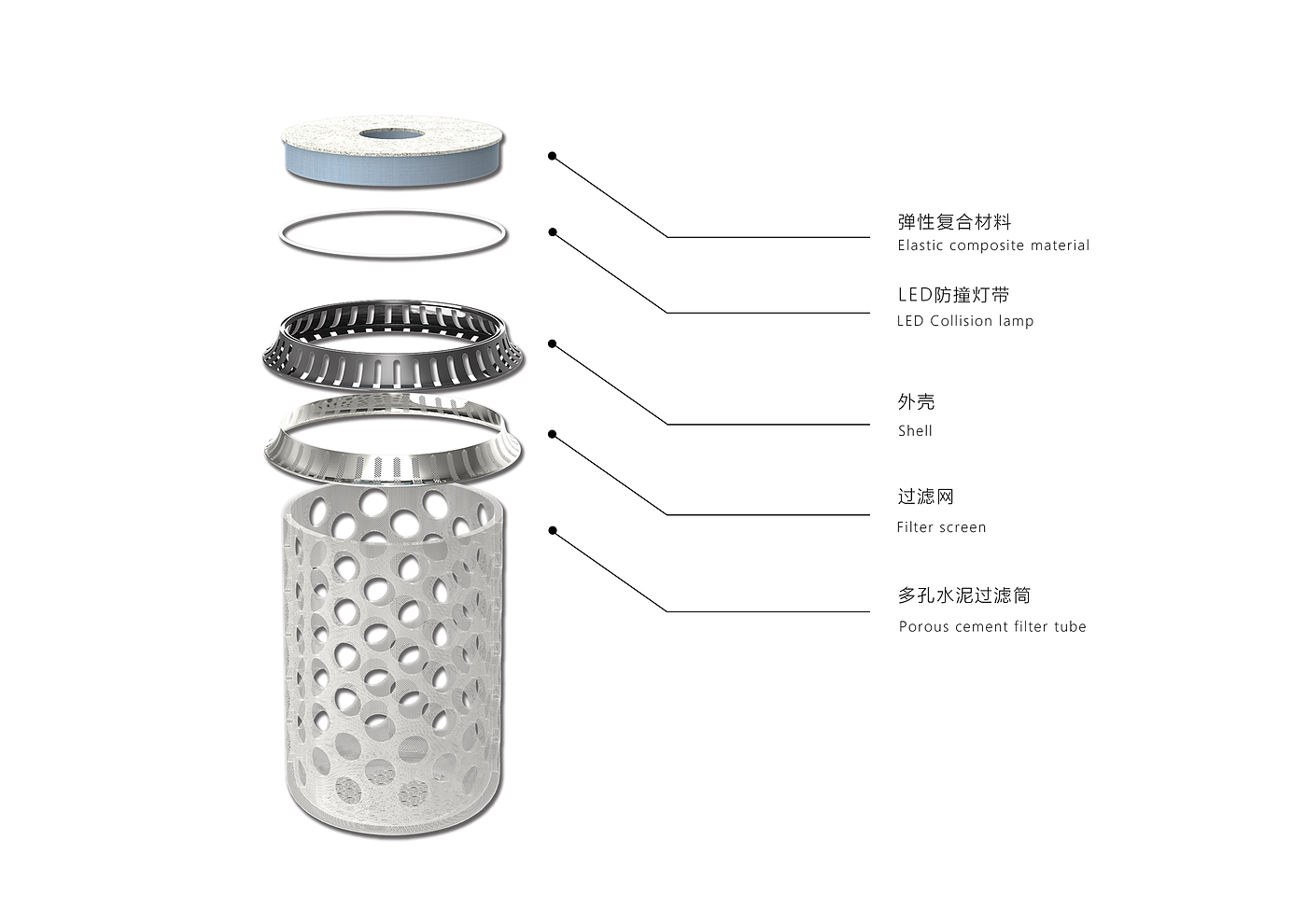 弹性复合材料
Elastic composite material

LED防撞灯带
LED Collision lamp

外壳
Shell

过滤网
Filter screen

多孔水泥过滤筒
Porous cement filter tube