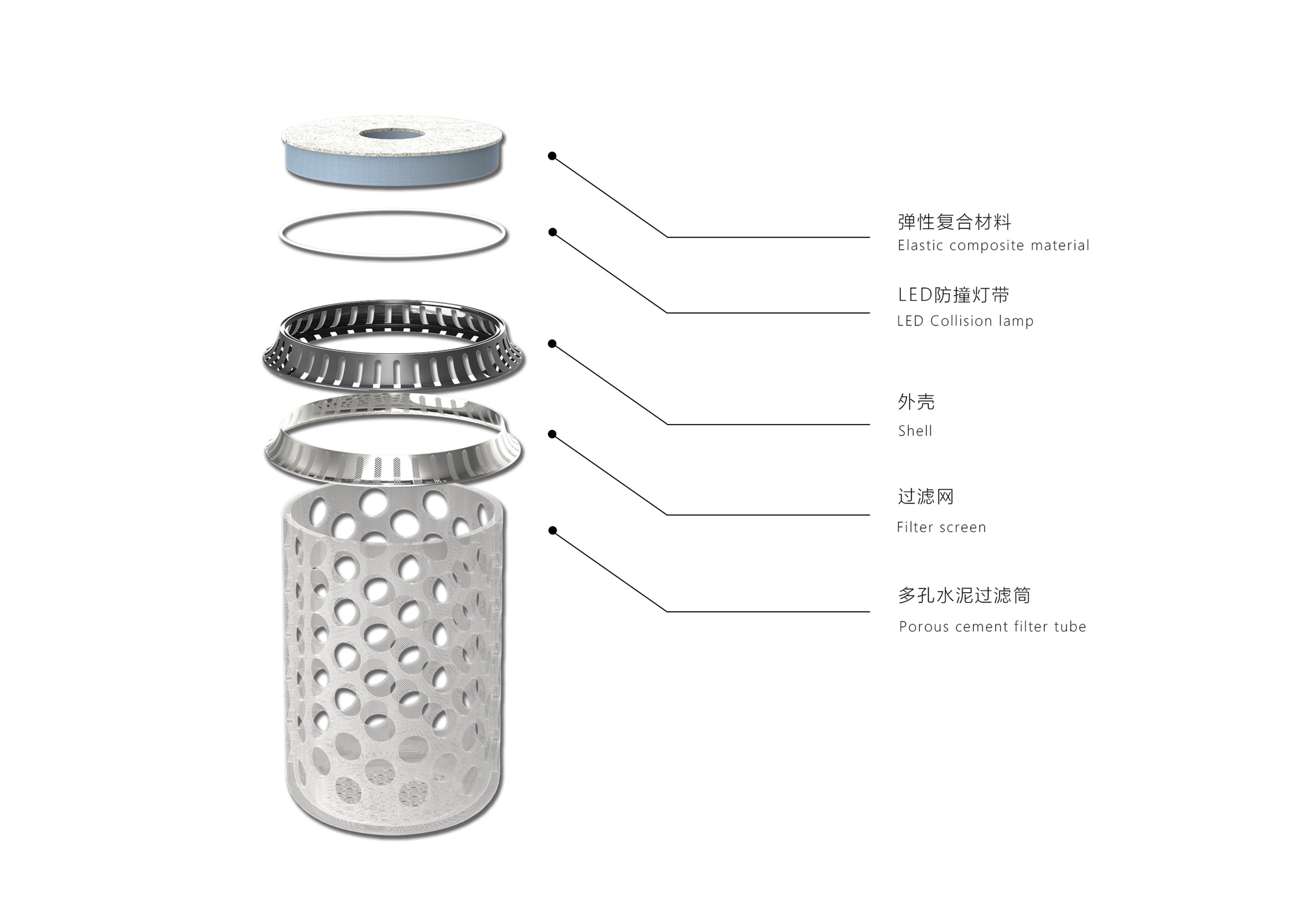 弹性复合材料
Elastic composite material

LED防撞灯带
LED Collision lamp

外壳
Shell

过滤网
Filter screen

多孔水泥过滤筒
Porous cement filter tube