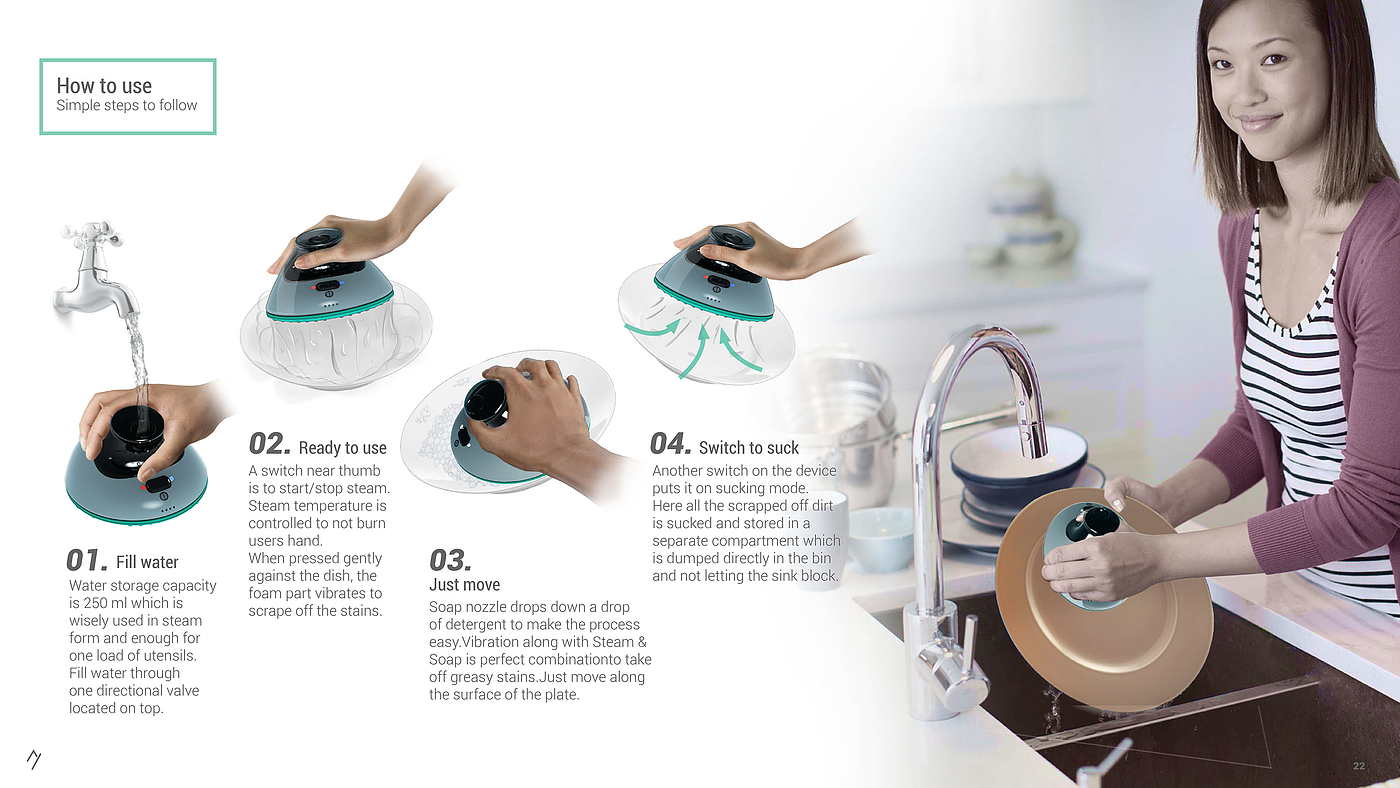 How to use
Simple steps to follow

01. Fill water
Water storage capacity is 250 ml which is wisely used in steam form and enough for one load of utensils. Fill water through one directional valve located on top.

02. Ready to use
A switch near thumb is to start/stop steam. Steam temperature is controlled to not burn users hand.
When pressed gently against the dish, the foam part vibrates to scrape off the stains.

03.
Just move
Soap nozzle drops down a drop of detergent to make the process easy.Vibration along with Steam & Soap is perfect combinationto take off greasy stains.Just move along the surface of the plate.

04. Switch to suck
Another switch on the device puts it on sucking mode. Here all the scrapped off dirt is sucked and stored in a separate compartment which is dumped directly in the bin and not letting the sink block.

22