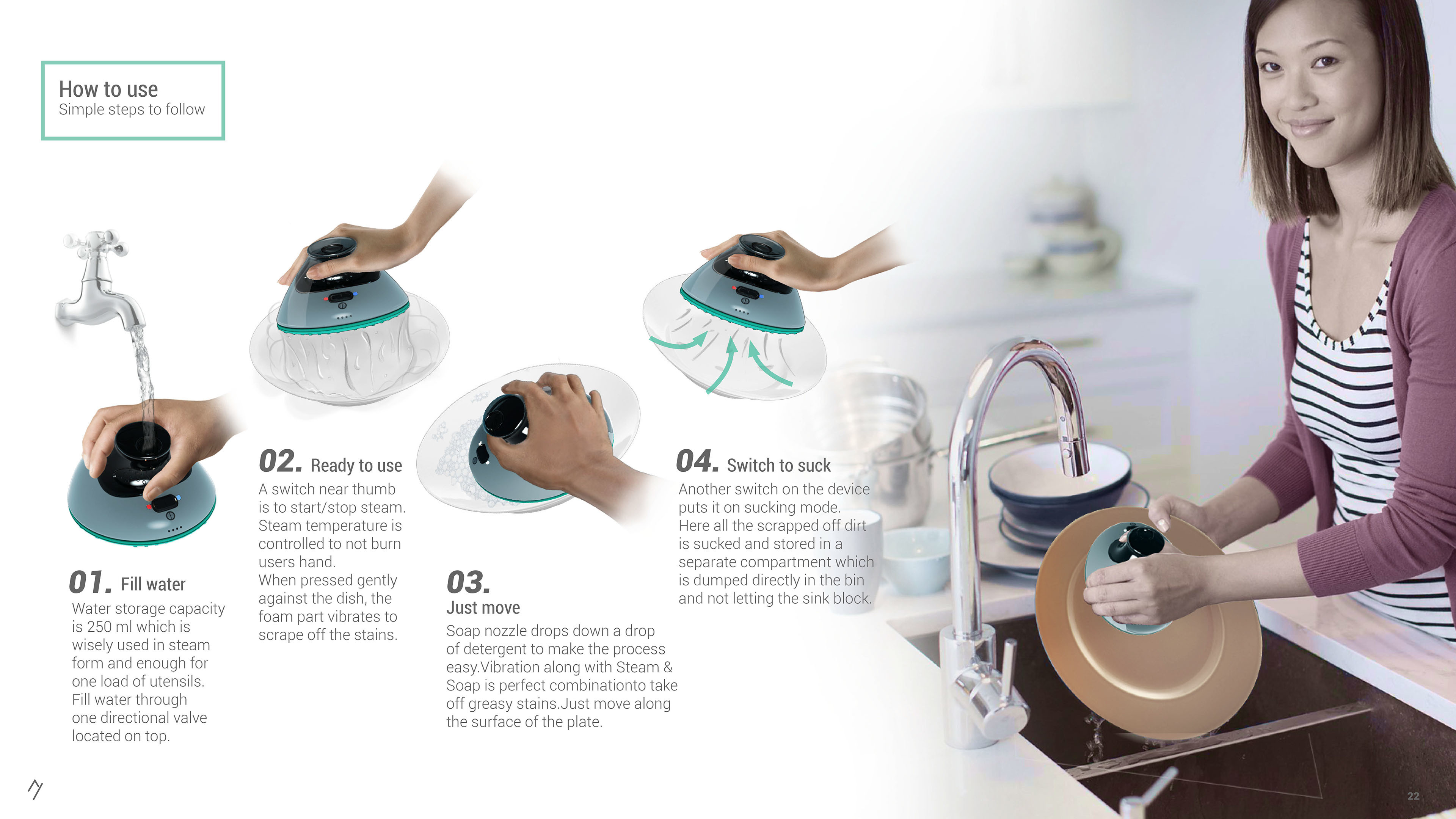 How to use
Simple steps to follow

01. Fill water
Water storage capacity is 250 ml which is wisely used in steam form and enough for one load of utensils.
Fill water through one directional valve located on top.

02. Ready to use
A switch near thumb is to start/stop steam. Steam temperature is controlled to not burn users hand.
When pressed gently against the dish, the foam part vibrates to scrape off the stains.

03.
Just move
Soap nozzle drops down a drop of detergent to make the process easy.Vibration along with Steam & Soap is perfect combinationto take off greasy stains.Just move along the surface of the plate.

04. Switch to suck
Another switch on the device puts it on sucking mode.
Here all the scrapped off dirt is sucked and stored in a separate compartment which is dumped directly in the bin and not letting the sink block.

22