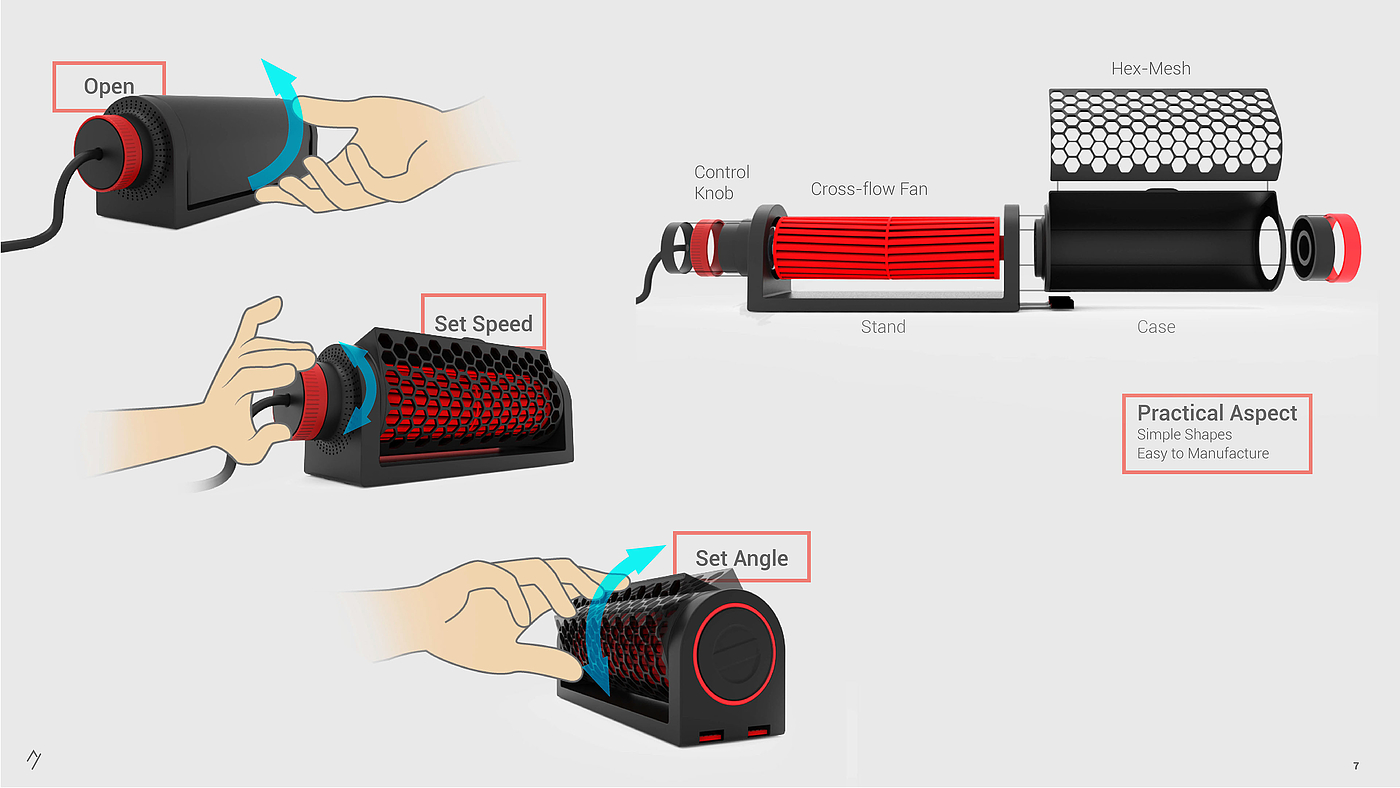 Open

Set Speed

Set Angle

Hex-Mesh

Control Knob

Cross-flow Fan

Stand

Case

Practical Aspect
Simple Shapes
Easy to Manufacture

7