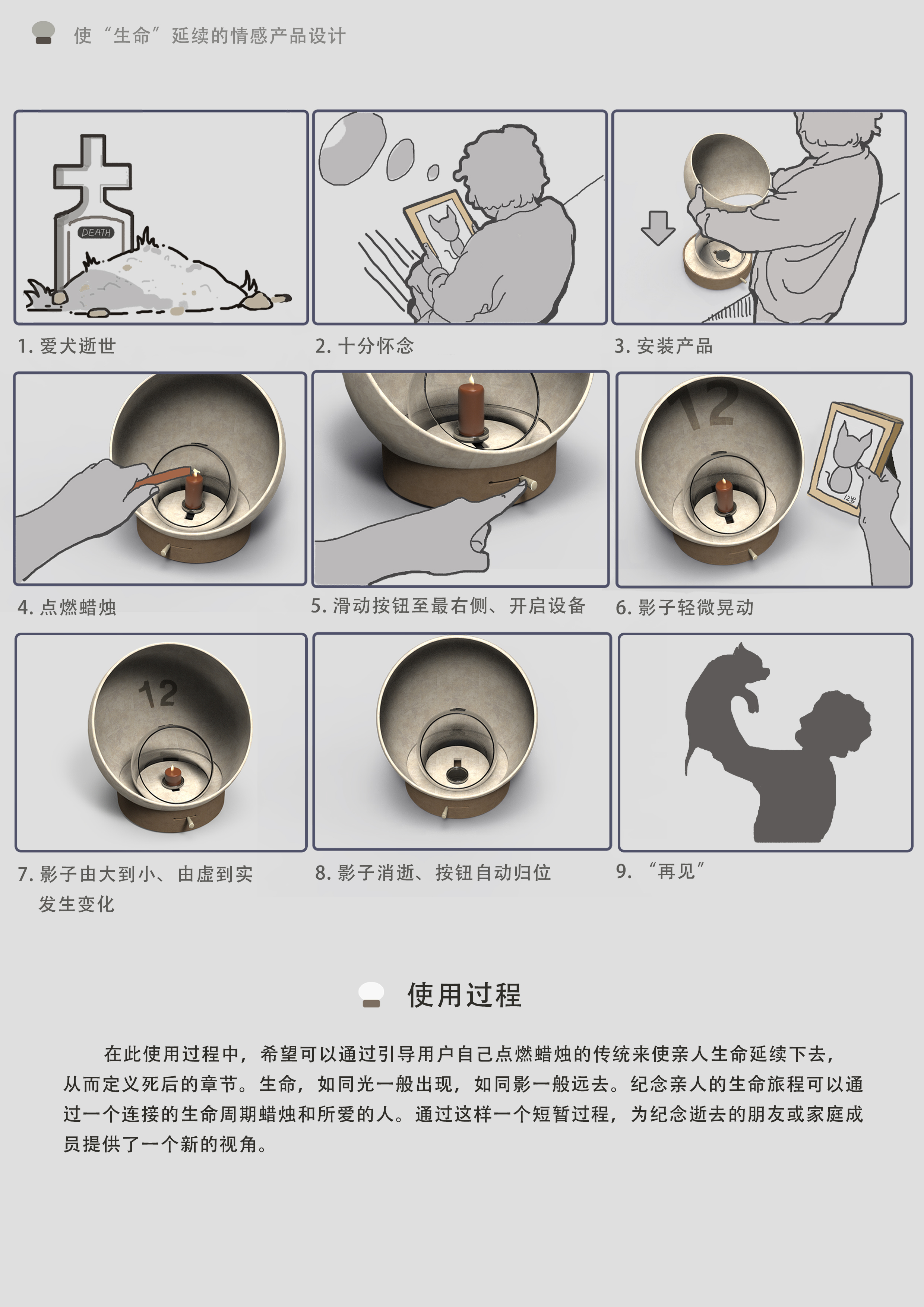 使“生命”延续的情感产品设计

DEATH

1. 爱犬逝世

2. 十分怀念

3. 安装产品

4. 点燃蜡烛

5. 滑动按钮至最右侧、开启设备

12

12岁

6. 影子轻微晃动

12

7. 影子由大到小、由虚到实发生变化

8. 影子消逝、按钮自动归位

9. “再见”

使用过程

在此使用过程中，希望可以通过引导用户自己点燃蜡烛的传统来使亲人生命延续下去，从而定义死后的章节。生命，如同光一般出现，如同影一般远去。纪念亲人的生命旅程可以通过一个连接的生命周期蜡烛和所爱的人。通过这样一个短暂过程，为纪念逝去的朋友或家庭成员提供了一个新的视角。