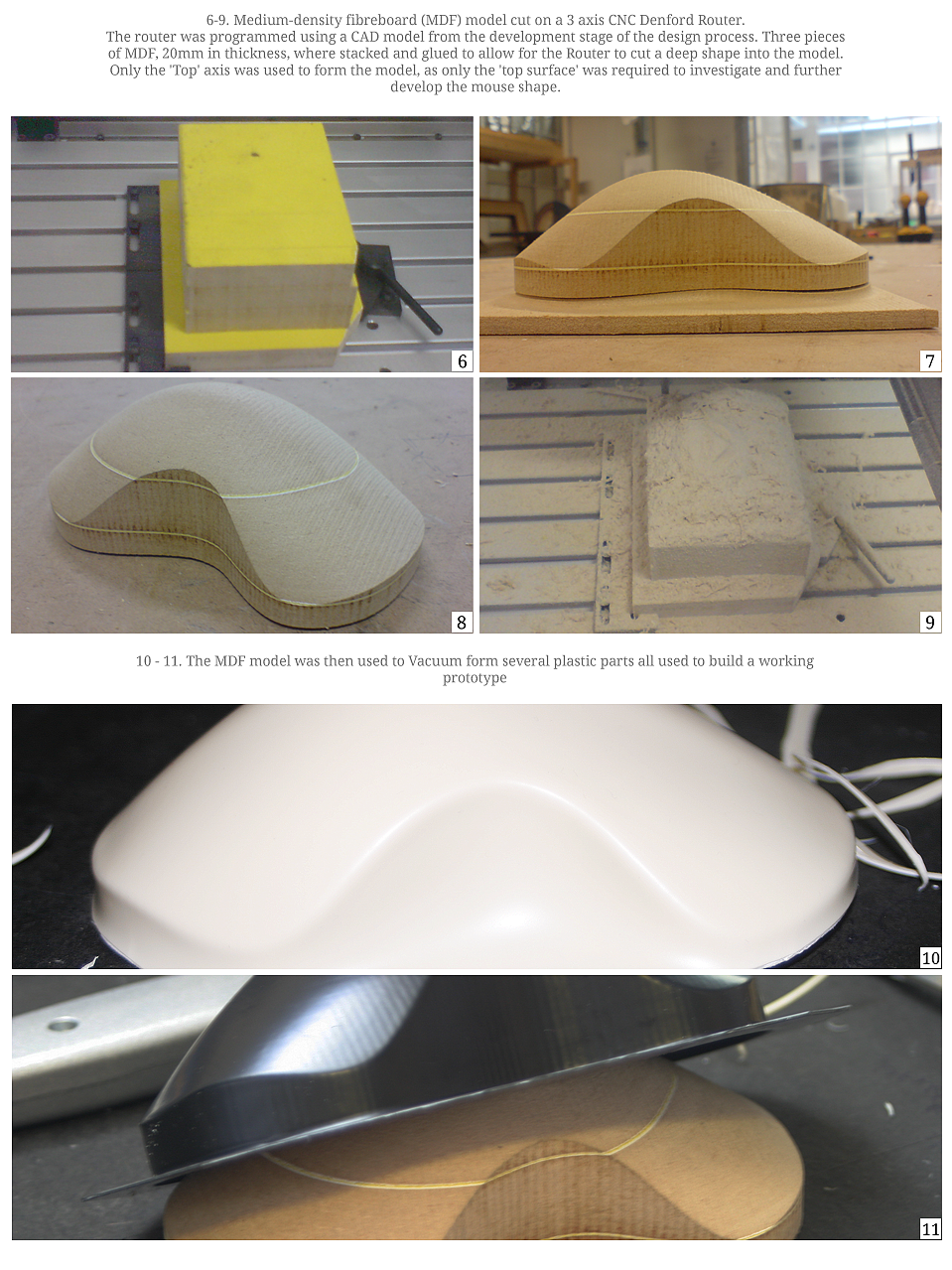 6-9. Medium-density fibreboard (MDF) model cut on a 3 axis CNC Denford Router.
The router was programmed using a CAD model from the development stage of the design process. Three pieces of MDF, 20mm in thickness, where stacked and glued to allow for the Router to cut a deep shape into the model. Only the 'Top' axis was used to form the model, as only the 'top surface' was required to investigate and further develop the mouse shape.

6

7

8

9

10 - 11. The MDF model was then used to Vacuum form several plastic parts all used to build a working prototype

10

11