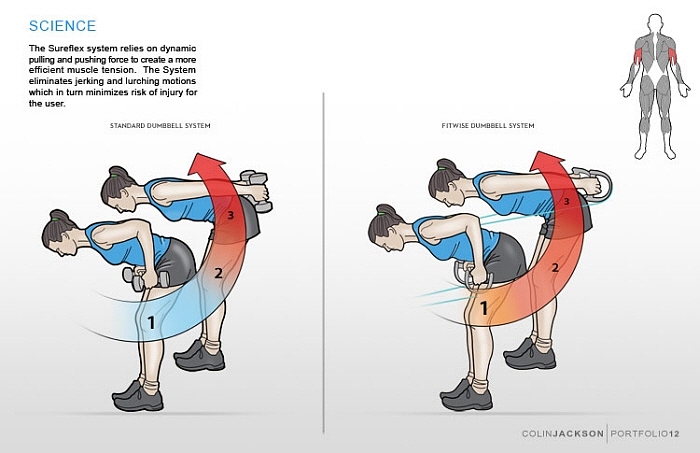 SCIENCE

The Sureflex system relies on dynamic pulling and pushing force to create a more efficient muscle tension. The System eliminates jerking and lurching motions which in turn minimizes risk of injury for the user.

STANDARD DUMBBELL SYSTEM

3

2

1

FITWISE DUMBBELL SYSTEM

3

2

1

COLINJACKSON | PORTFOLIO12