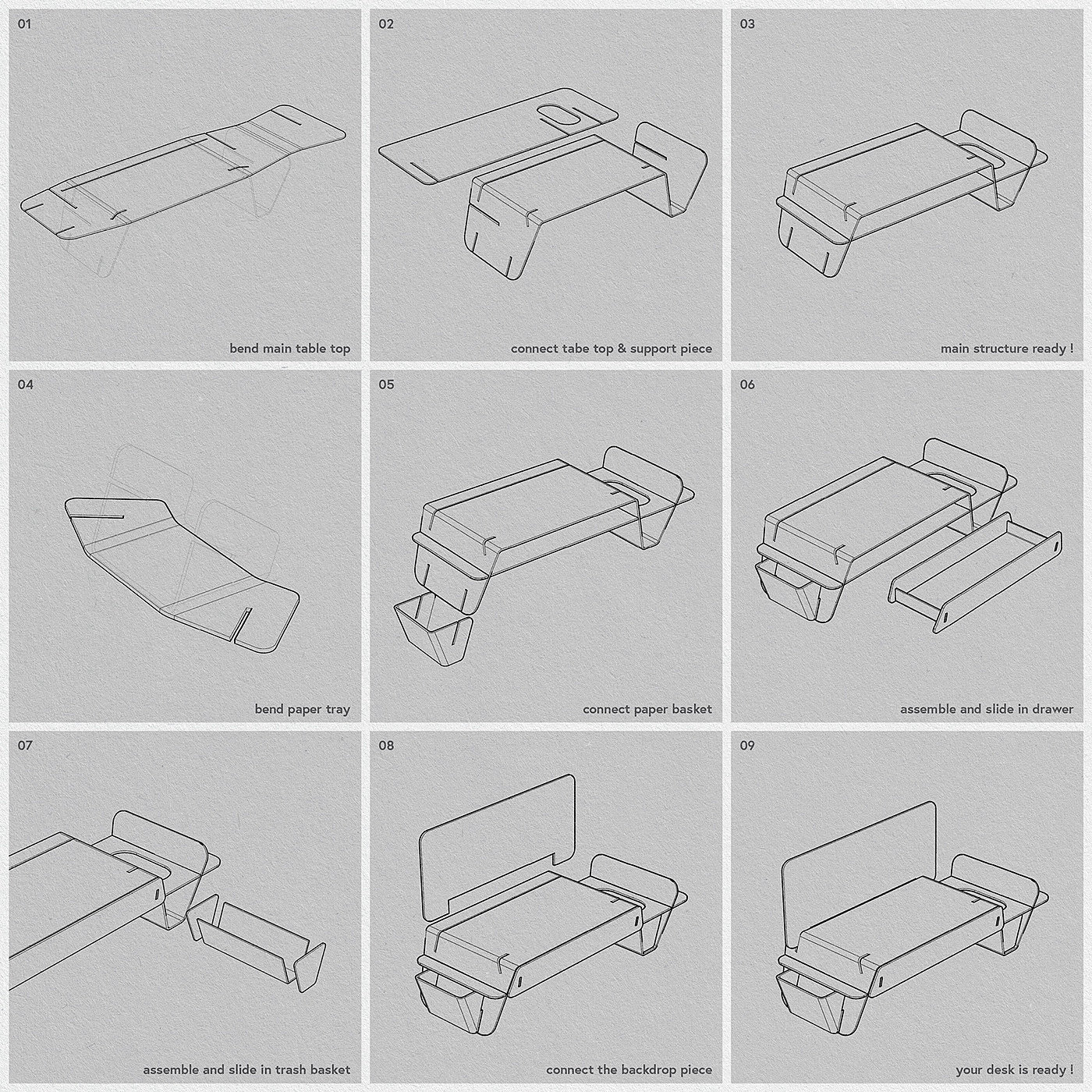 01

bend main table top

02

connect tabe top & support piece

03

main structure ready !

04

bend paper tray

05

connect paper basket

06

assemble and slide in drawer

07

assemble and slide in trash basket

08

connect the backdrop piece

09

your desk is ready !