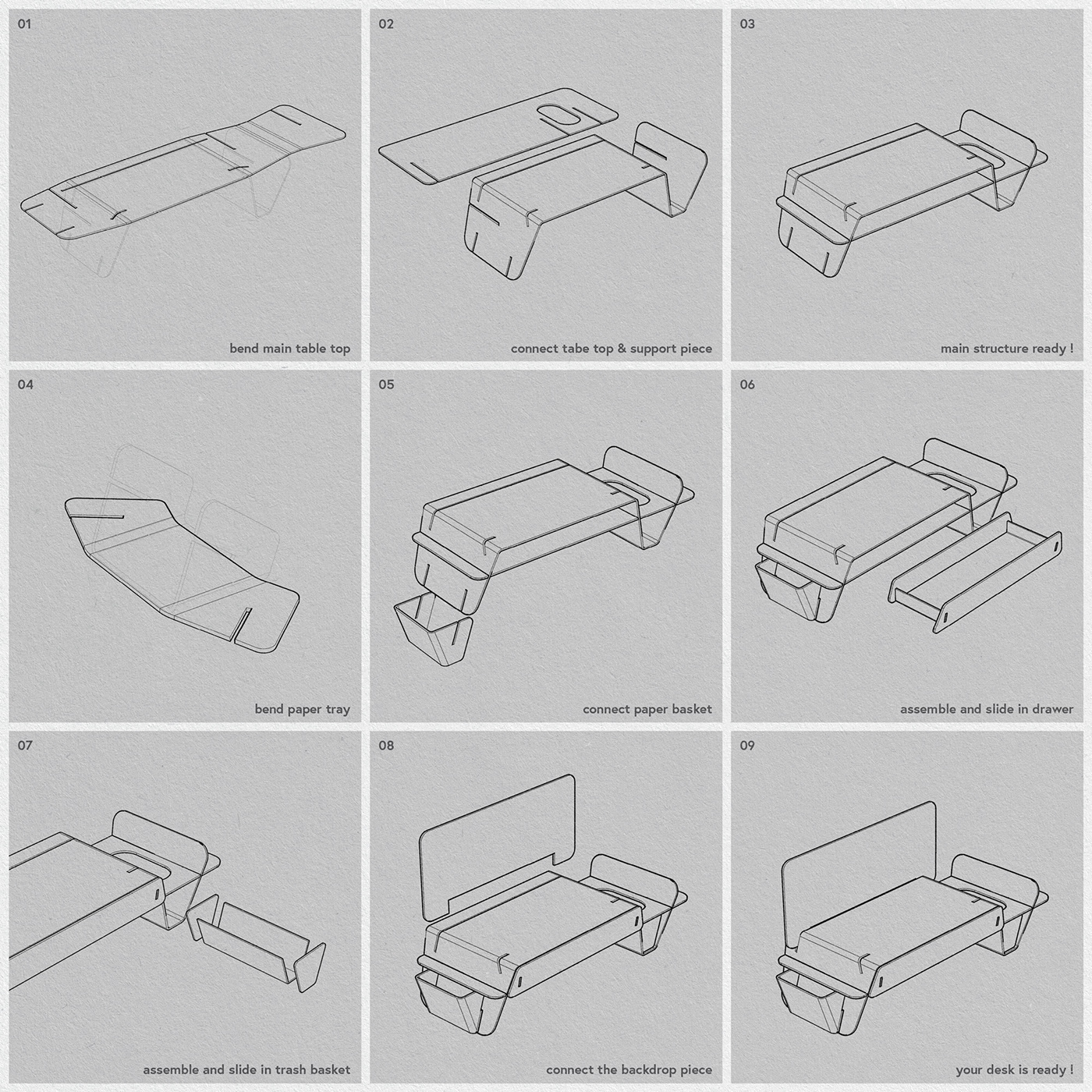 01

bend main table top

02

connect tabe top & support piece

03

main structure ready !

04

bend paper tray

05

connect paper basket

06

assemble and slide in drawer

07

assemble and slide in trash basket

08

connect the backdrop piece

09

your desk is ready !