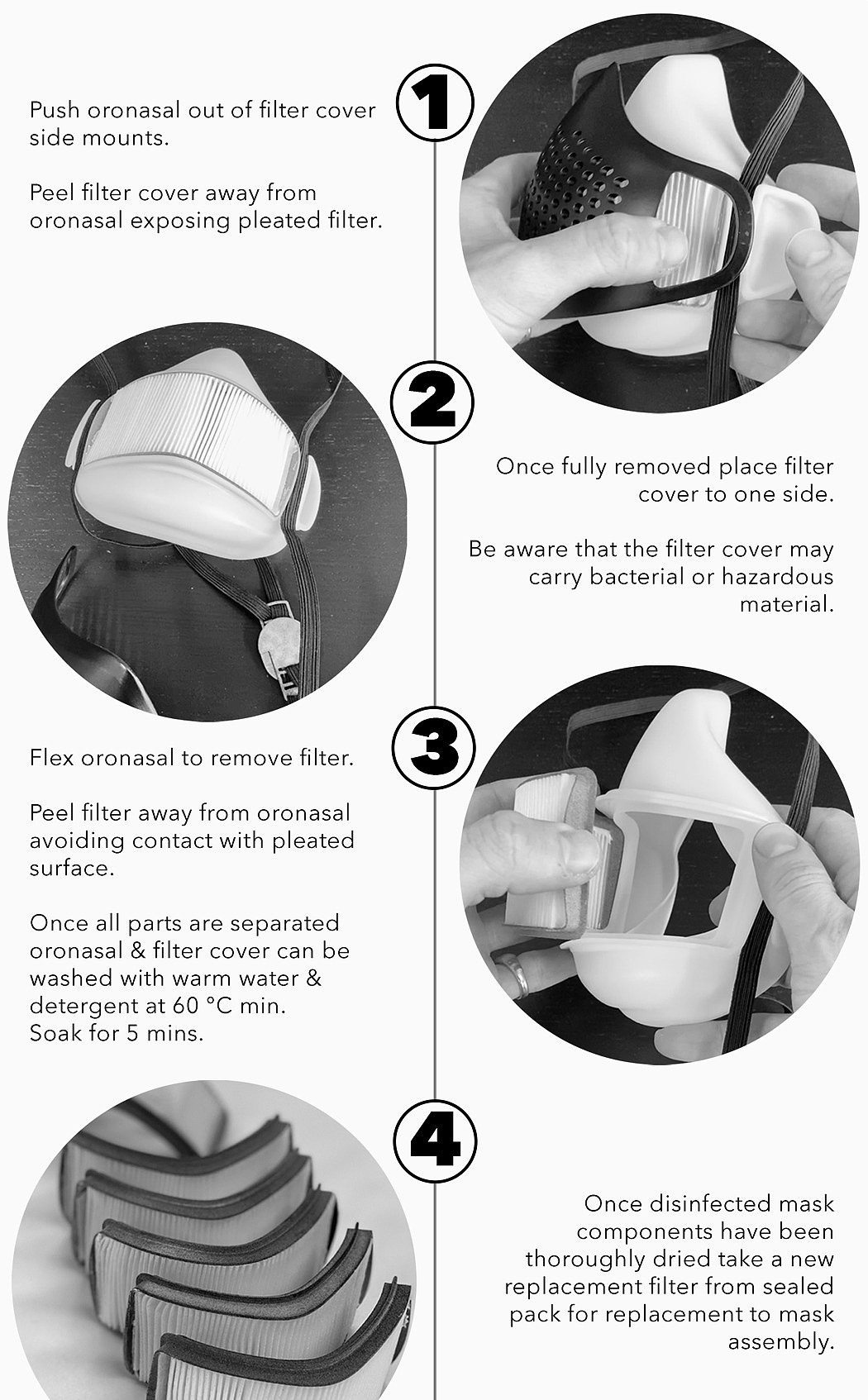 1

Push oronasal out of filter cover side mounts.

Peel filter cover away from oronasal exposing pleated filter.

2

Once fully removed place filter cover to one side.

Be aware that the filter cover may carry bacterial or hazardous material.

3

Flex oronasal to remove filter.

Peel filter away from oronasal avoiding contact with pleated surface.

Once all parts are separated oronasal & filter cover can be washed with warm water & detergent at 60 °C min. Soak for 5 mins.

4

Once disinfected mask components have been thoroughly dried take a new replacement filter from sealed pack for replacement to mask assembly.