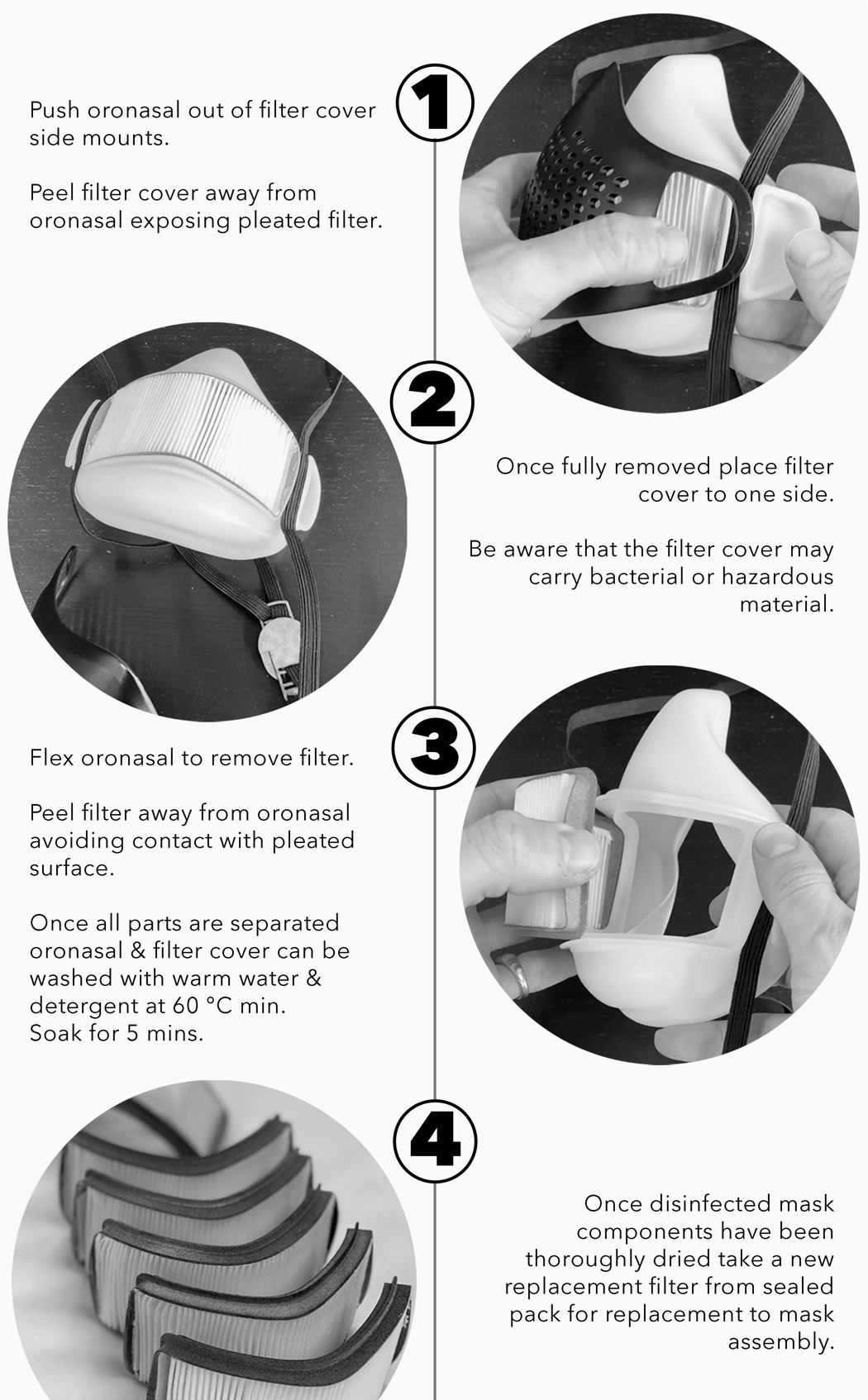 1

Push oronasal out of filter cover side mounts.

Peel filter cover away from oronasal exposing pleated filter.

2

Once fully removed place filter cover to one side.

Be aware that the filter cover may carry bacterial or hazardous material.

3

Flex oronasal to remove filter.

Peel filter away from oronasal avoiding contact with pleated surface.

Once all parts are separated oronasal & filter cover can be washed with warm water & detergent at 60 °C min. Soak for 5 mins.

4

Once disinfected mask components have been thoroughly dried take a new replacement filter from sealed pack for replacement to mask assembly.