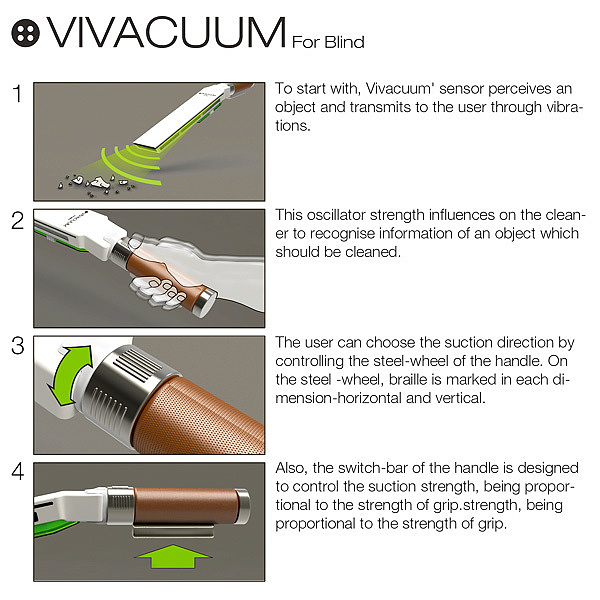 VIVACUUM For Blind

1

To start with, Vivacuum' sensor perceives an object and transmits to the user through vibrations.

2

This oscillator strength influences on the cleaner to recognise information of an object which should be cleaned.

3

The user can choose the suction direction by controlling the steel-wheel of the handle. On the steel -wheel, braille is marked in each dimension-horizontal and vertical.

4

Also, the switch-bar of the handle is designed to control the suction strength, being proportional to the strength of grip.strength, being proportional to the strength of grip.