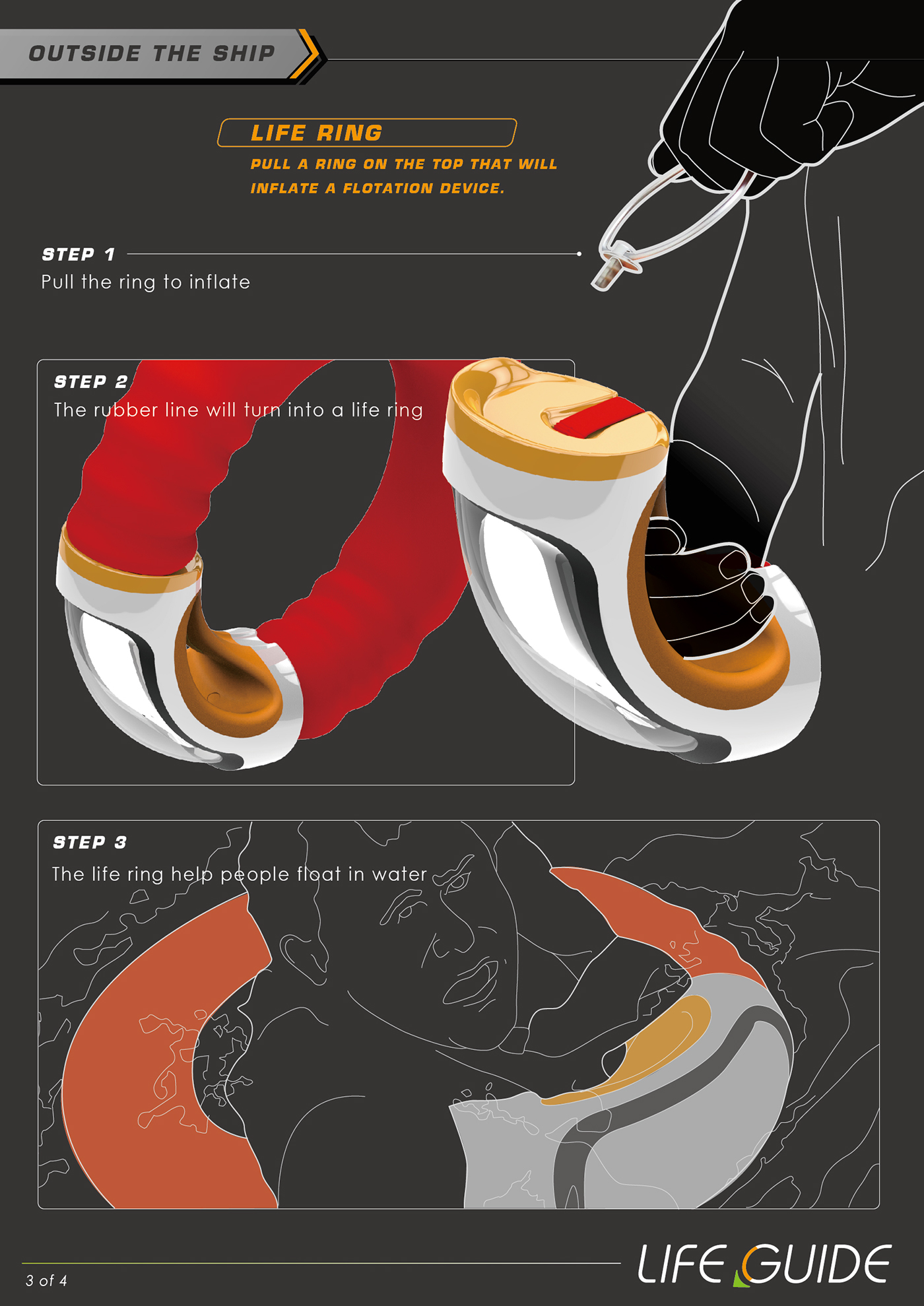 OUTSIDE THE SHIP

LIFE RING

PULL A RING ON THE TOP THAT WILL INFLATE A FLOTATION DEVICE.

STEP 1
Pull the ring to inflate

STEP 2
The rubber line will turn into a life ring

STEP 3
The life ring help people float in water

3 of 4

LIFE GUIDE