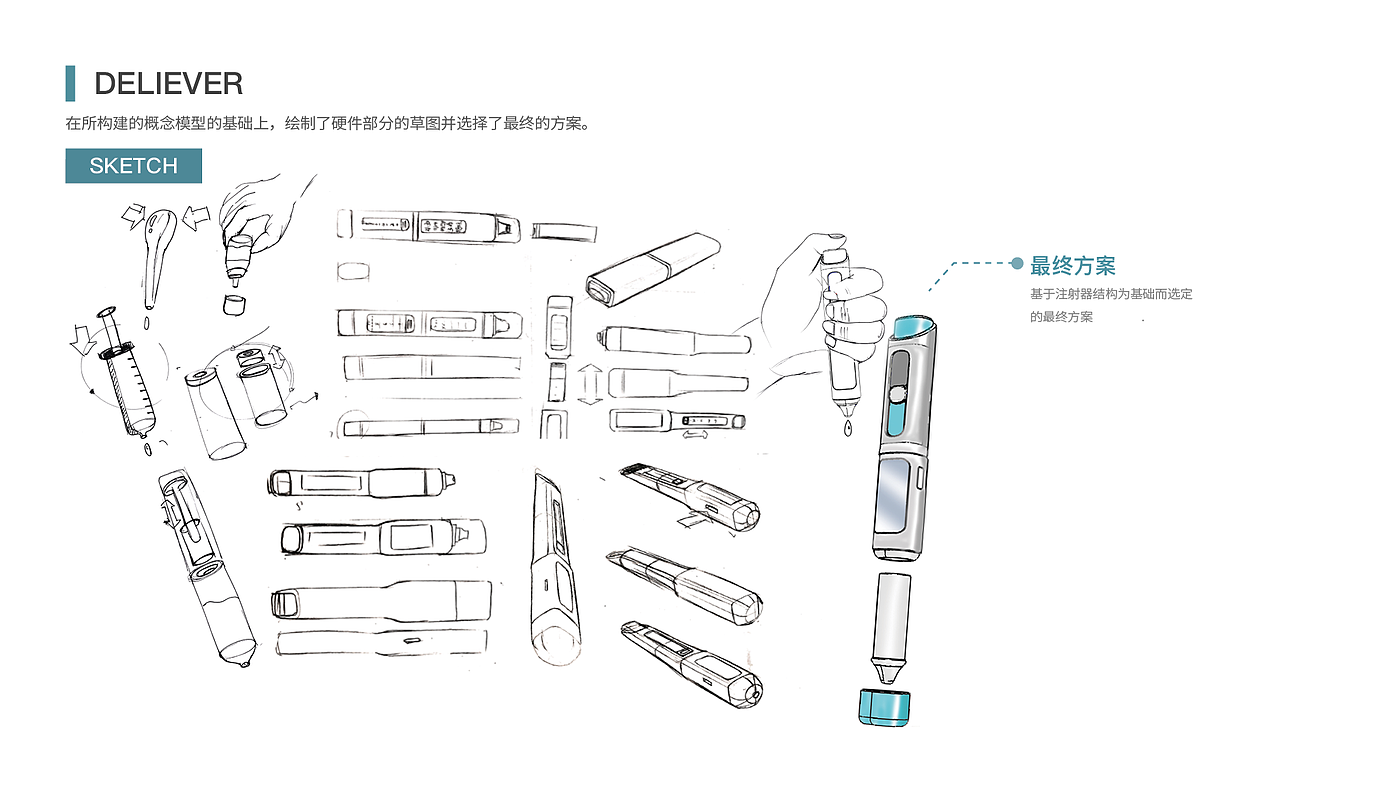 DELIEVER

在所构建的概念模型的基础上，绘制了硬件部分的草图并选择了最终的方案。

SKETCH

最终方案

基于注射器结构为基础而选定的最终方案