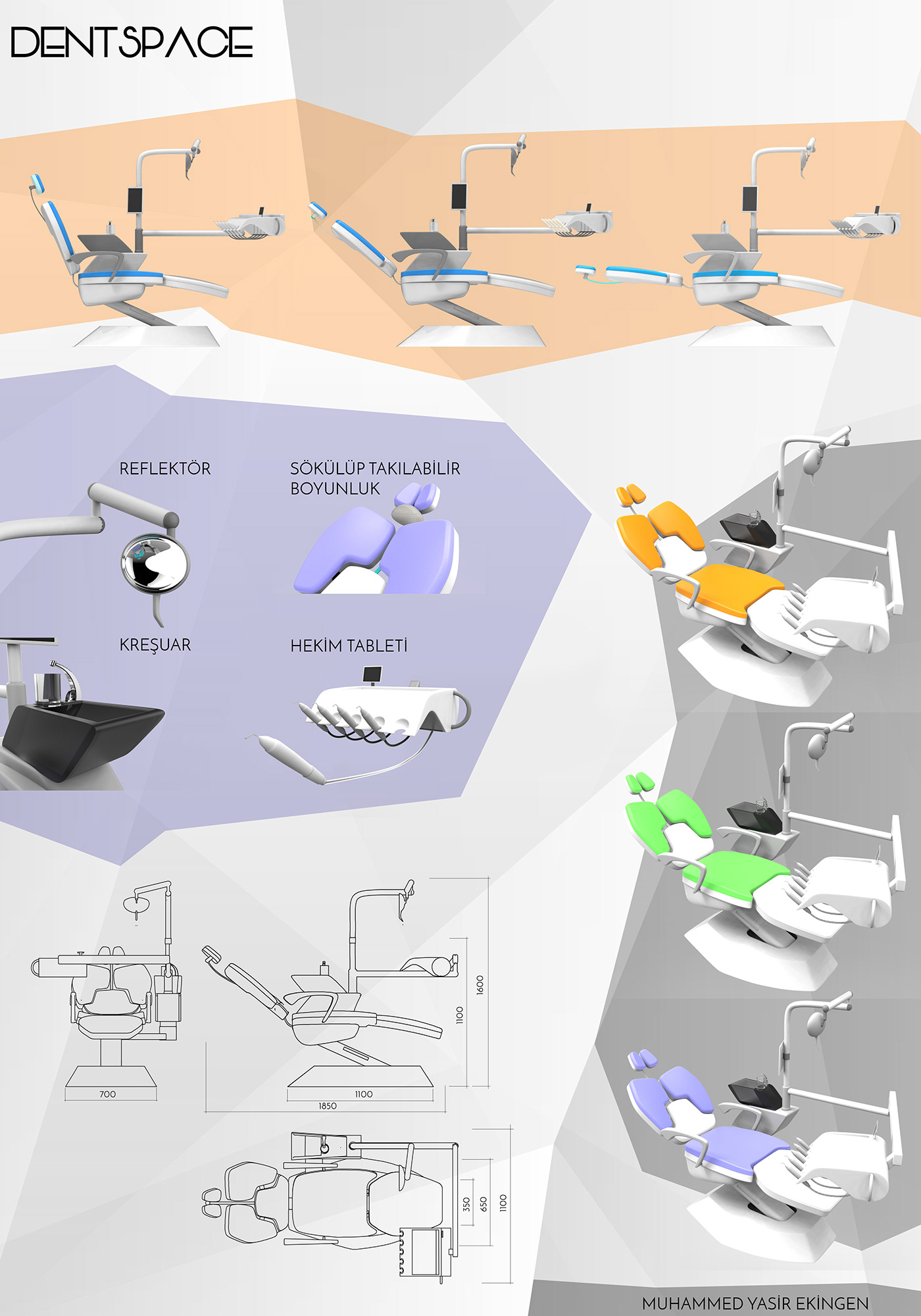 DENTSPACE

REFLEKTÖR

SÖKÜLÜP TAKILABİLİR BOYUNLUK

KREŞUAR

HEKİM TABLETİ

700

1100

1850

1100

1600

350

650

1100

MUHAMMED YASİR EKİNGEN