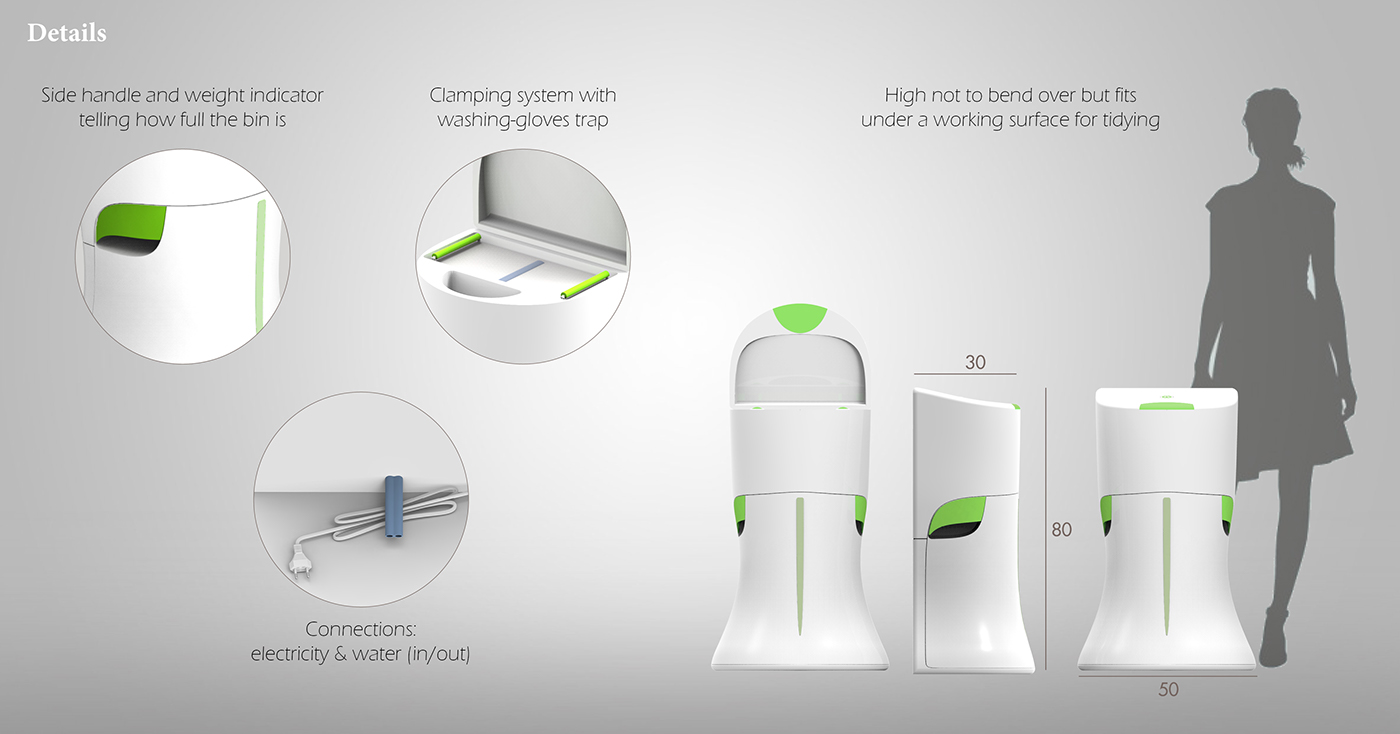 Details

Side handle and weight indicator telling how full the bin is

Clamping system with washing-gloves trap

High not to bend over but fits under a working surface for tidying

Connections: electricity & water (in/out)

30

80

50