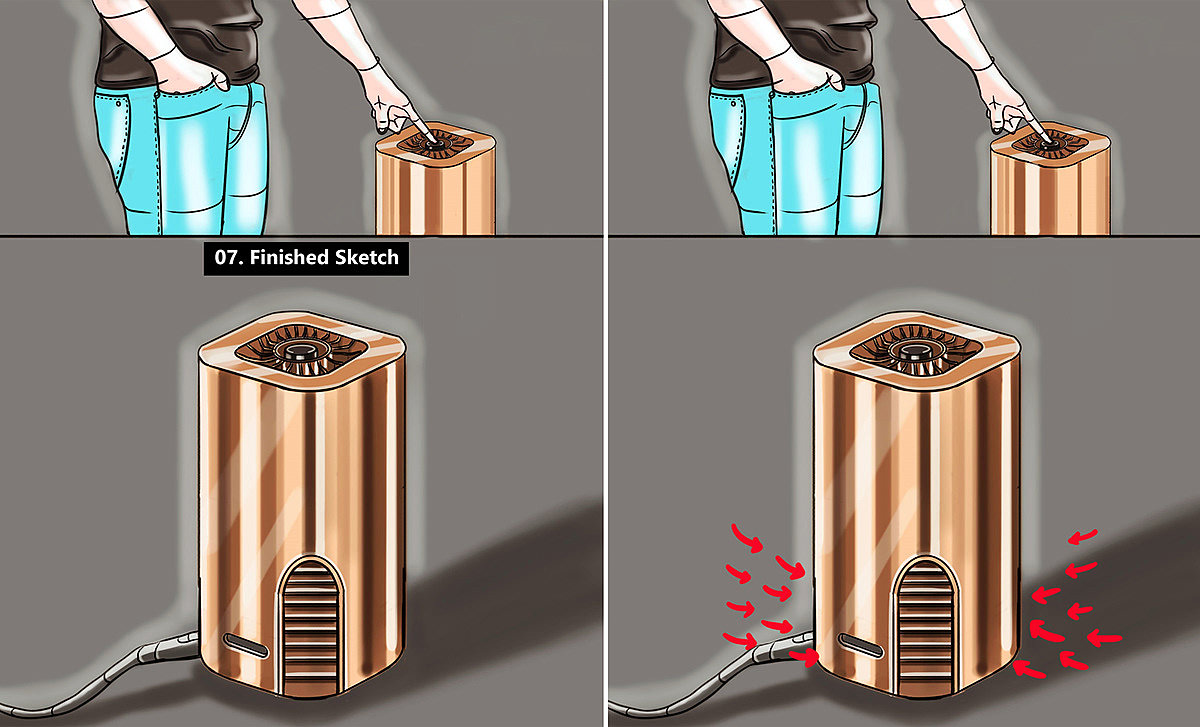 07. Finished Sketch