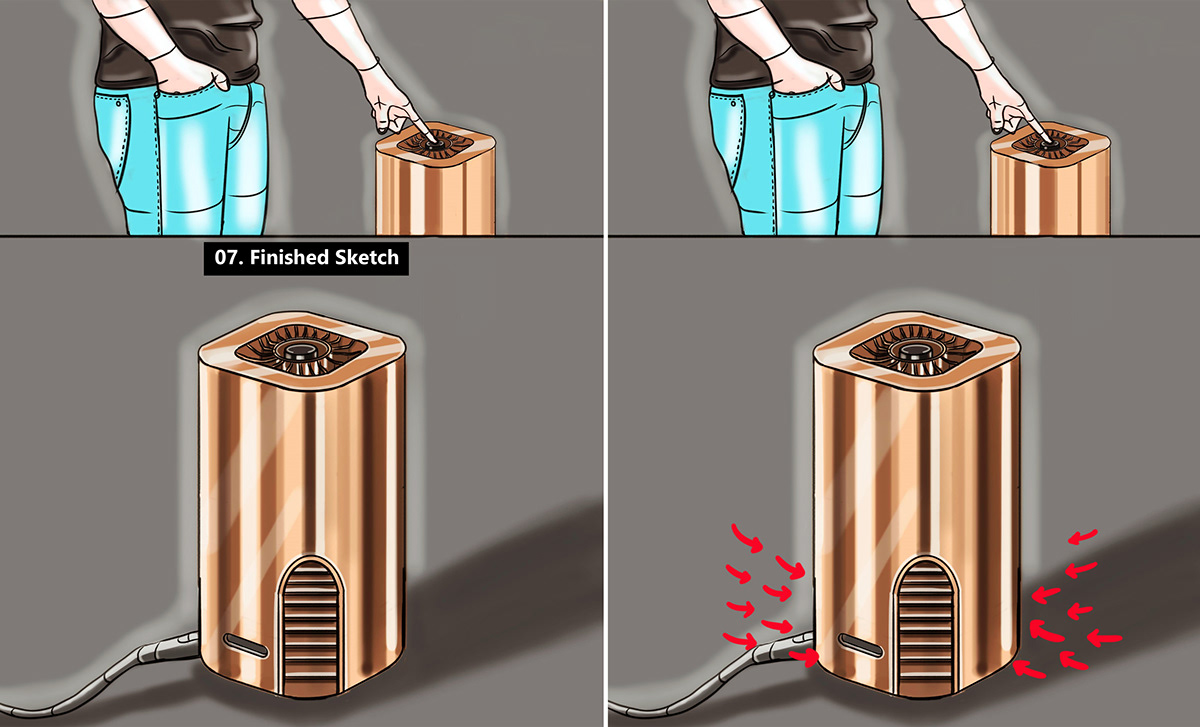 07. Finished Sketch