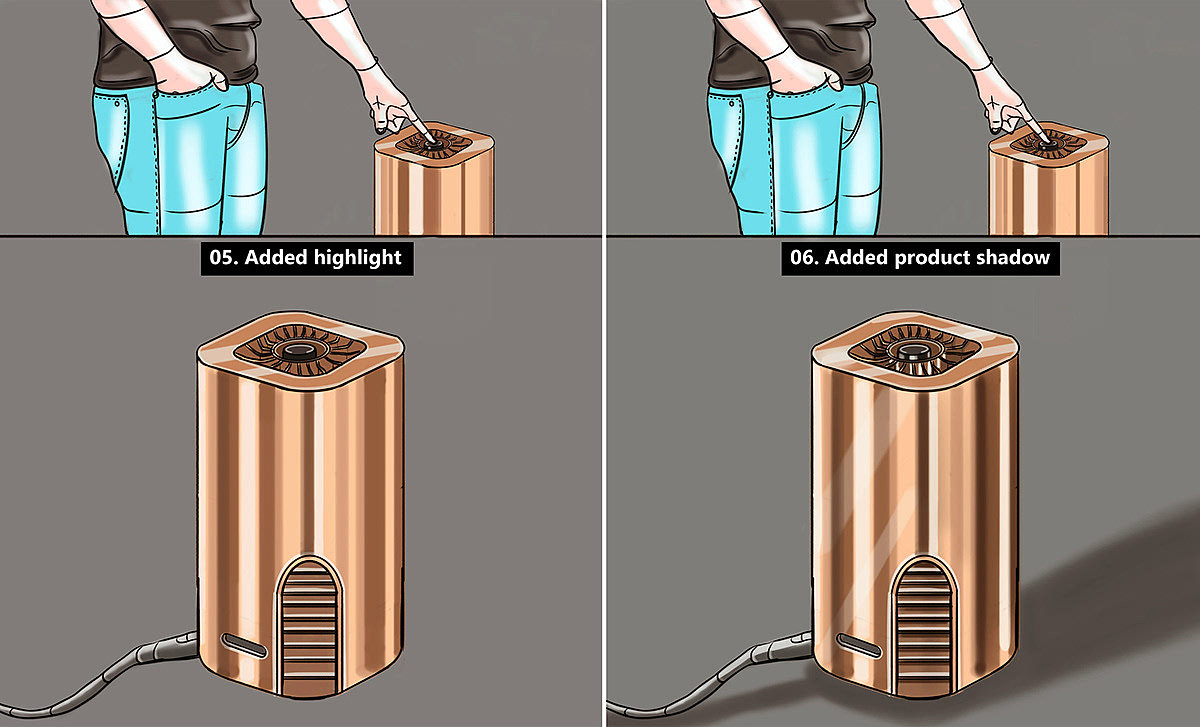 05. Added highlight

06. Added product shadow