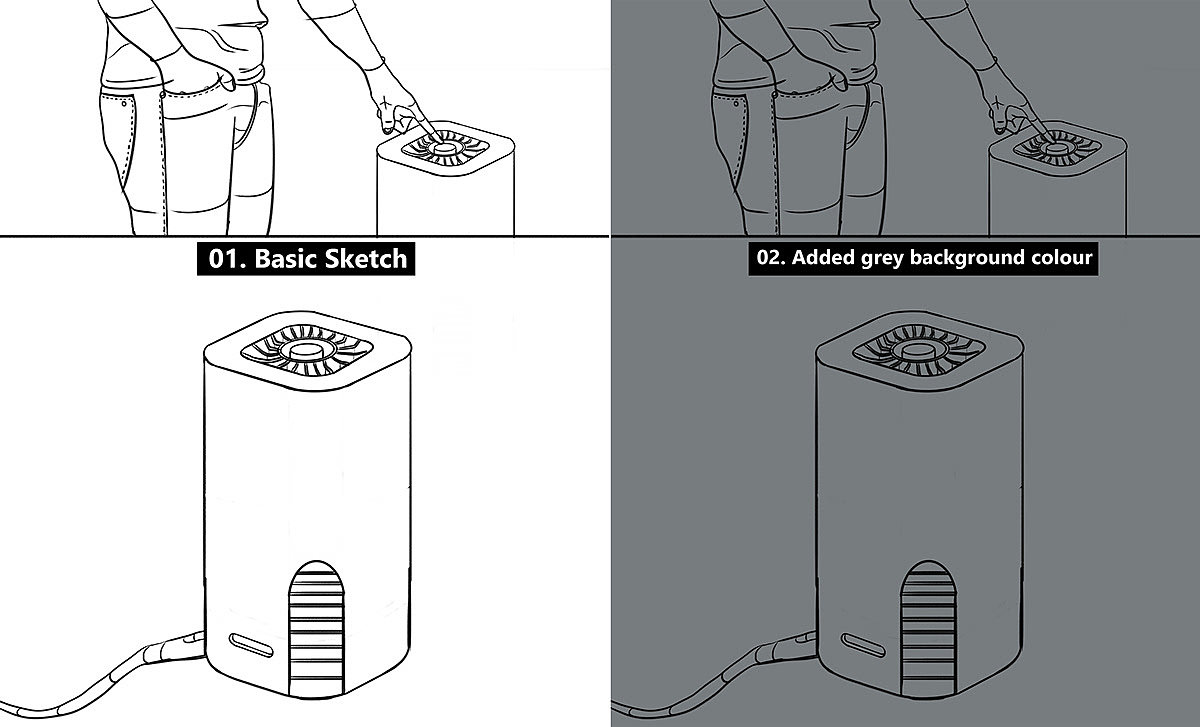 01. Basic Sketch

02. Added grey background colour