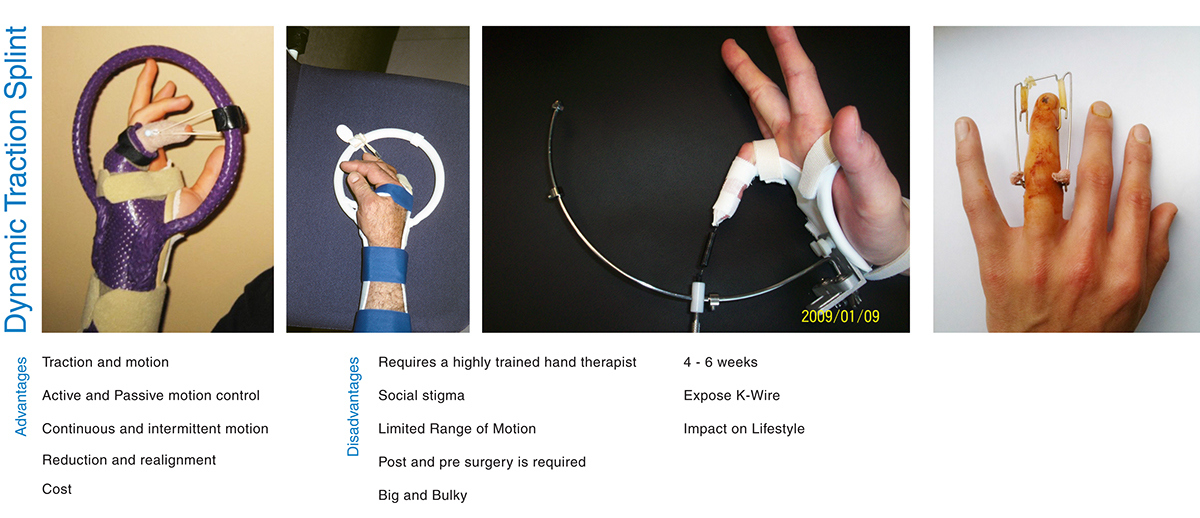 Dynamic Traction Splint

2009/01/09

Advantages

Traction and motion

Active and Passive motion control

Continuous and intermittent motion

Reduction and realignment

Cost

Disadvantages

Requires a highly trained hand therapist

Social stigma

Limited Range of Motion

Post and pre surgery is required

Big and Bulky

4 - 6 weeks

Expose K-Wire

Impact on Lifestyle