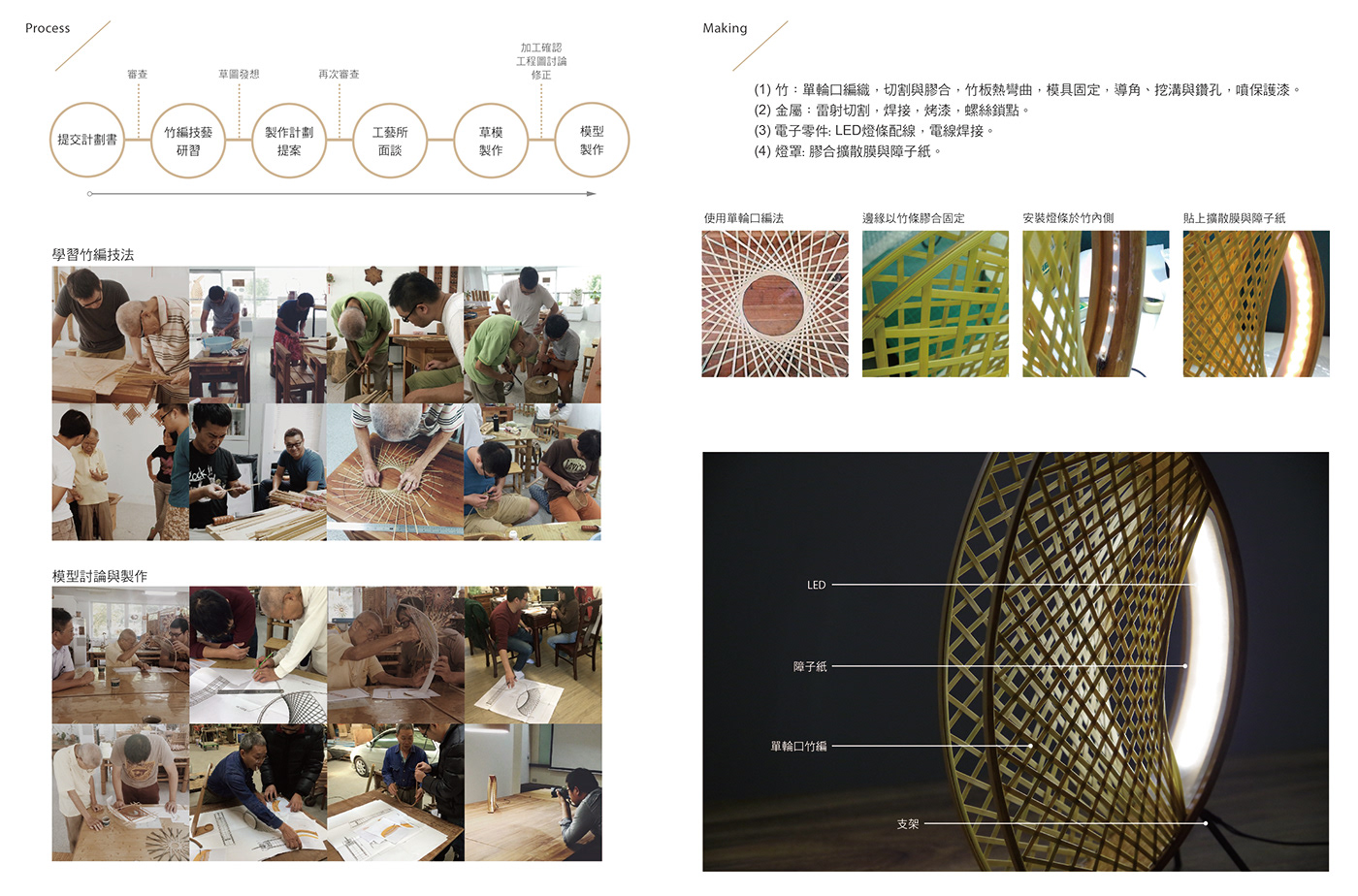 Process

審查

草圖發想

再次審查

加工確認
工程圖討論
修正

提交計劃書

竹編技藝
研習

製作計劃
提案

工藝所
面談

草模
製作

模型
製作

學習竹編技法

模型討論與製作

Making

(1) 竹：單輪口編織，切割與膠合，竹板熱彎曲，模具固定，導角、挖溝與鑽孔，噴保護漆。
(2) 金屬：雷射切割，焊接，烤漆，螺絲鎖點。
(3) 電子零件: LED燈條配線，電線焊接。
(4) 燈罩: 膠合擴散膜與障子紙。

使用單輪口編法

邊緣以竹條膠合固定

安裝燈條於竹內側

貼上擴散膜與障子紙

LED

障子紙

單輪口竹編

支架