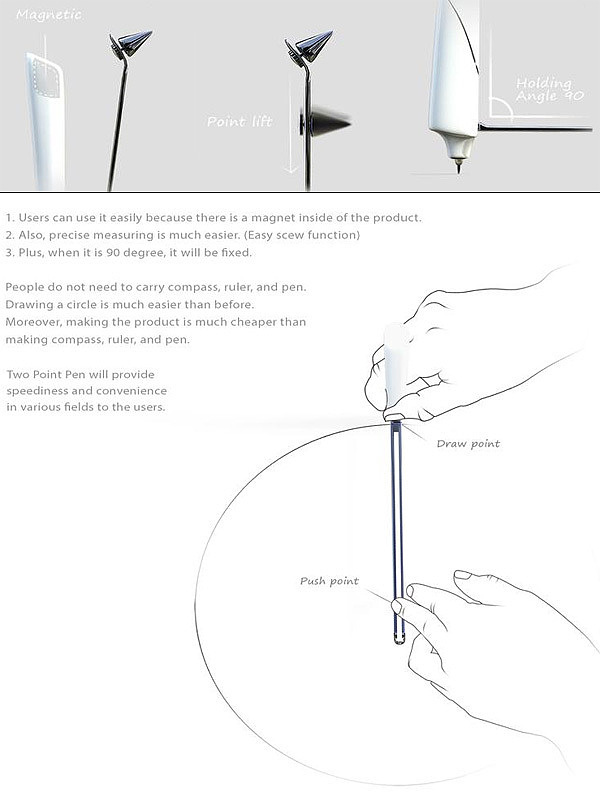 Magnetic

Point lift

Holding Angle 90

1. Users can use it easily because there is a magnet inside of the product.
2. Also, precise measuring is much easier. (Easy scew function)
3. Plus, when it is 90 degree, it will be fixed.

People do not need to carry compass, ruler, and pen.
Drawing a circle is much easier than before.
Moreover, making the product is much cheaper than making compass, ruler, and pen.

Two Point Pen will provide speediness and convenience in various fields to the users.

Draw point

Push point