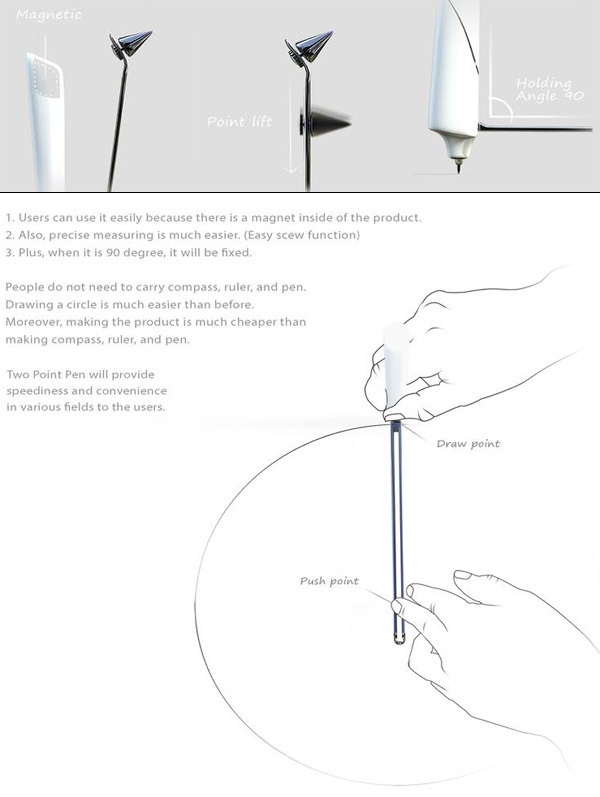 Magnetic

Point lift

Holding Angle 90

1. Users can use it easily because there is a magnet inside of the product.
2. Also, precise measuring is much easier. (Easy scew function)
3. Plus, when it is 90 degree, it will be fixed.

People do not need to carry compass, ruler, and pen.
Drawing a circle is much easier than before.
Moreover, making the product is much cheaper than making compass, ruler, and pen.

Two Point Pen will provide speediness and convenience in various fields to the users.

Draw point

Push point