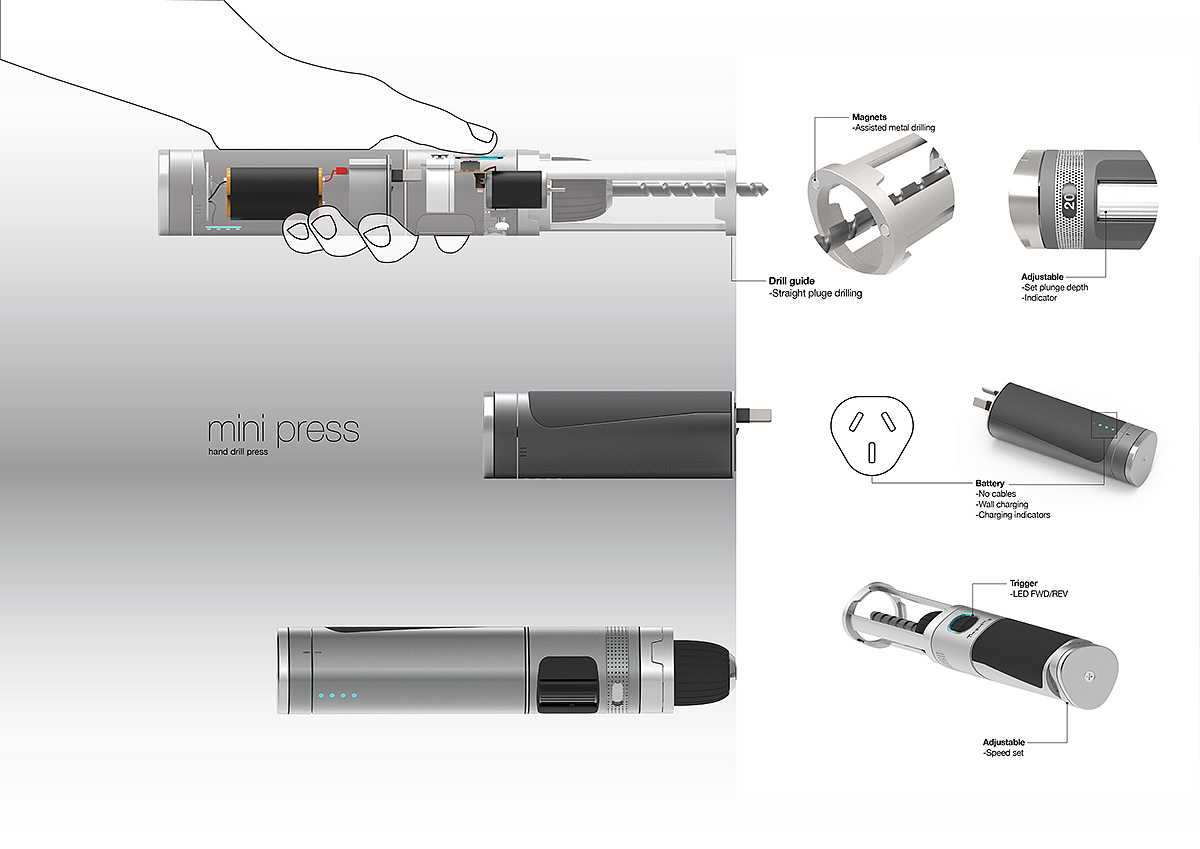 Magnets
-Assisted metal drilling

20

Drill guide
-Straight pluge drilling

Adjustable
-Set plunge depth
-Indicator

mini press
hand drill press

Battery
-No cables
-Wall charging
-Charging indicators

Trigger
-LED FWD/REV

Adjustable
-Speed set